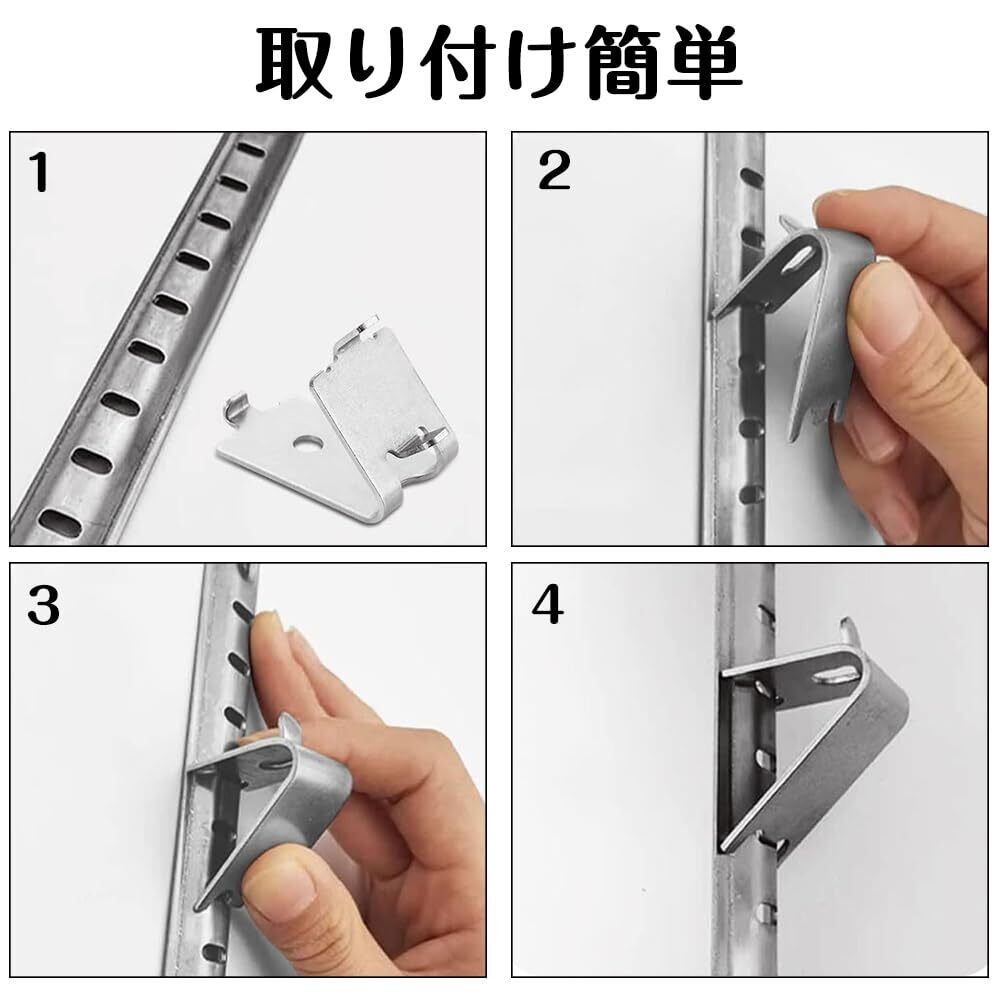 取り付け簡単

1

2

3

4