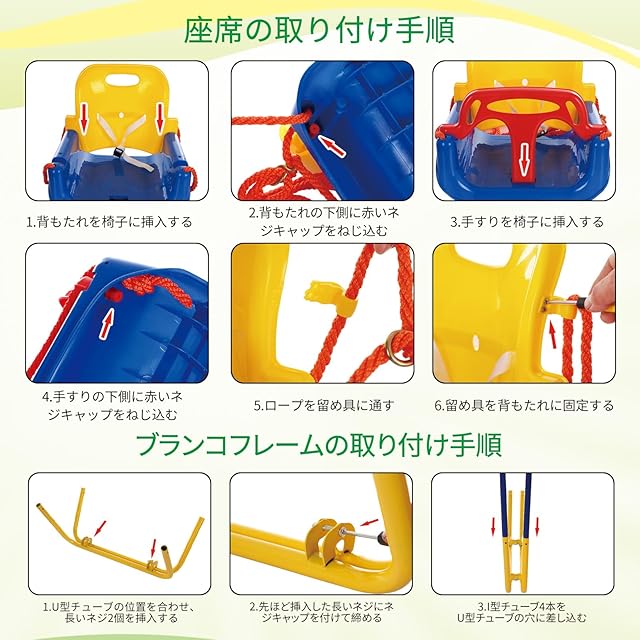 座席の取り付け手順

1.背もたれを椅子に挿入する

2.背もたれの下側に赤いネジキャップをねじ込む

3.手すりを椅子に挿入する

4.手すりの下側に赤いネジキャップをねじ込む

5.ロープを留め具に通す

6.留め具を背もたれに固定する

ブランコフレームの取り付け手順

1.U型チューブの位置を合わせ、長いネジ2個を挿入する

2.先ほど挿入した長いネジにネジキャップを付けて締める

3.I型チューブ4本をU型チューブの穴に差し込む