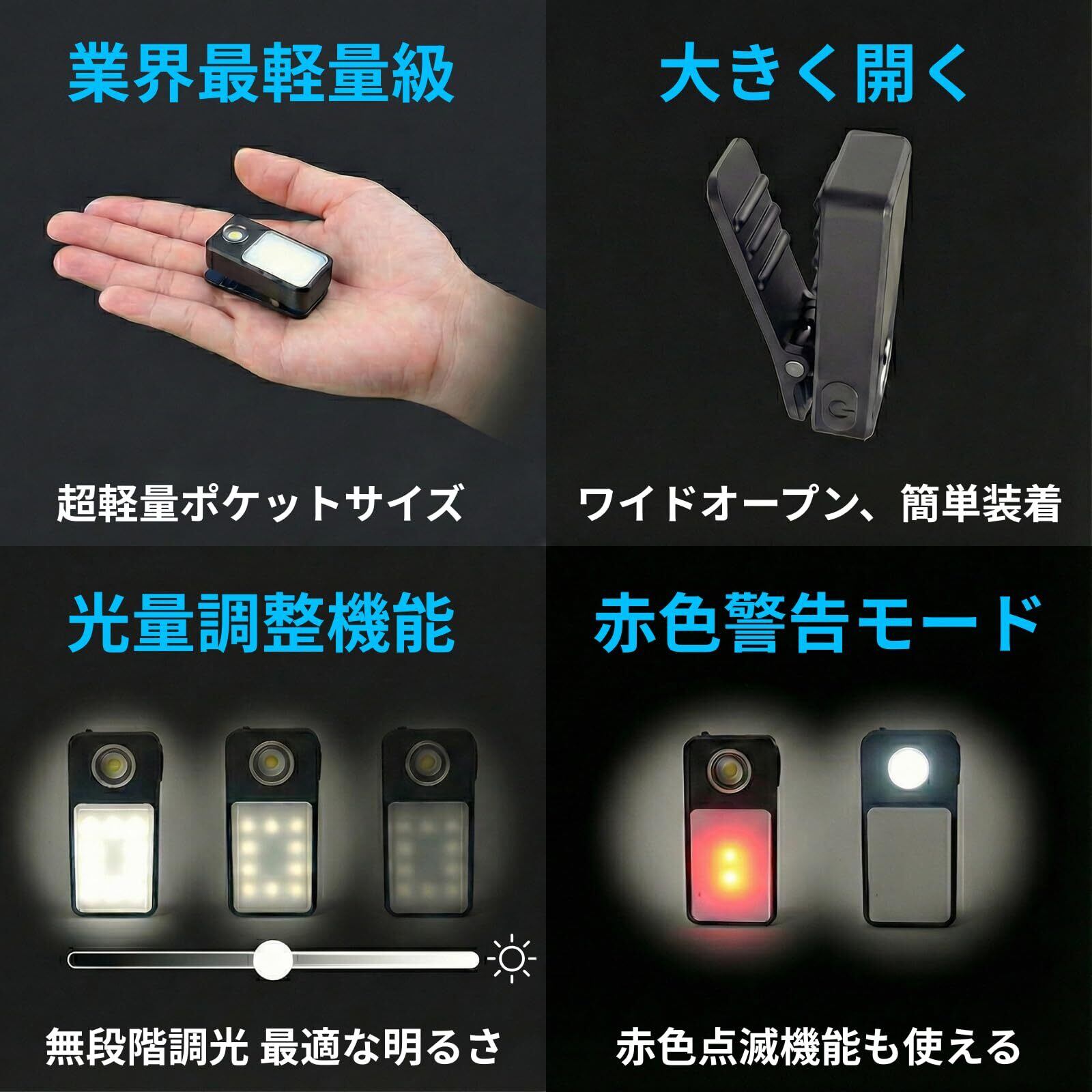 業界最軽量級

超軽量ポケットサイズ

大きく開く

ワイドオープン、簡単装着

光量調整機能

無段階調光 最適な明るさ

赤色警告モード

赤色点滅機能も使える