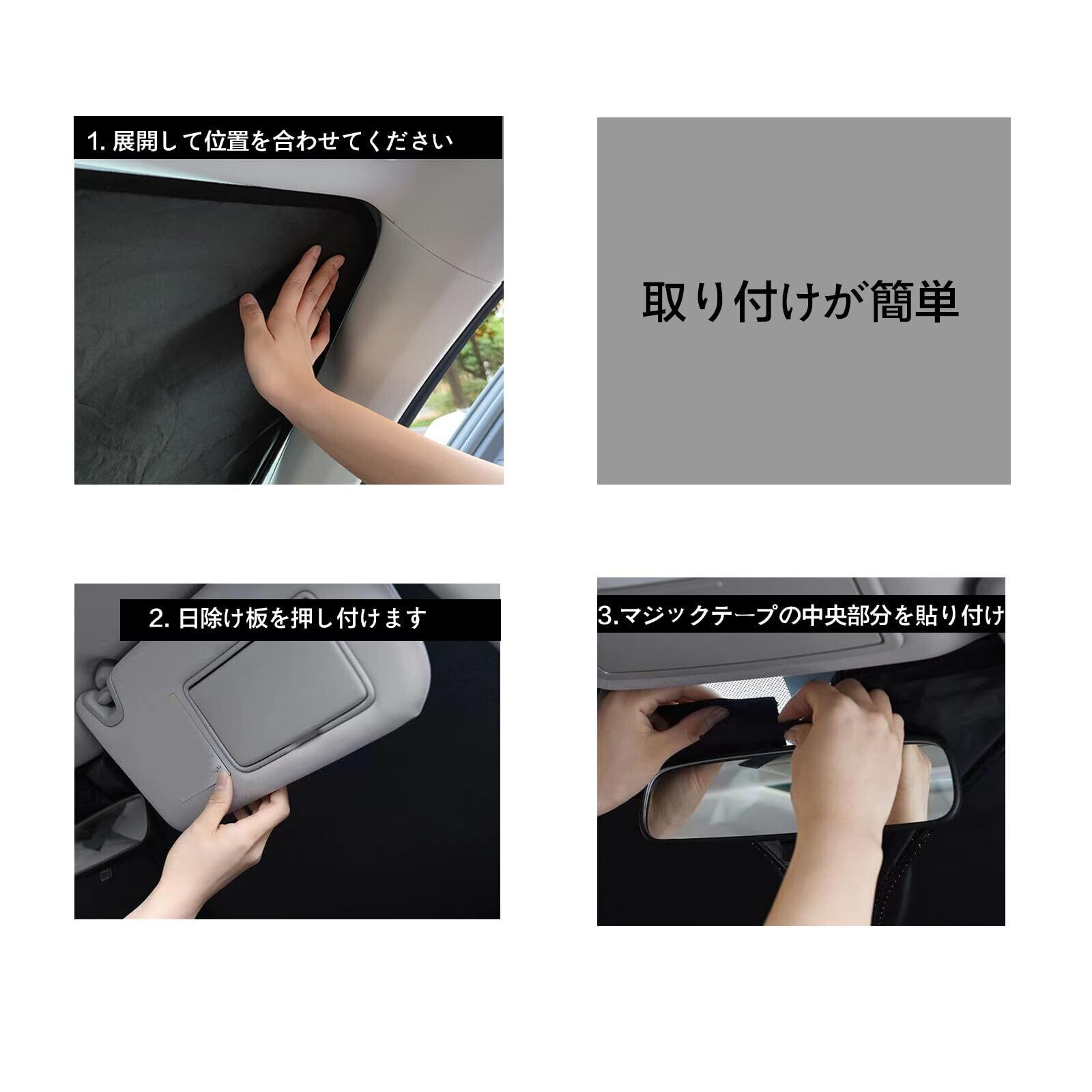 1. 展開して位置を合わせてください

取り付けが簡単

2. 日除け板を押し付けます

3.マジックテープの中央部分を貼り付け