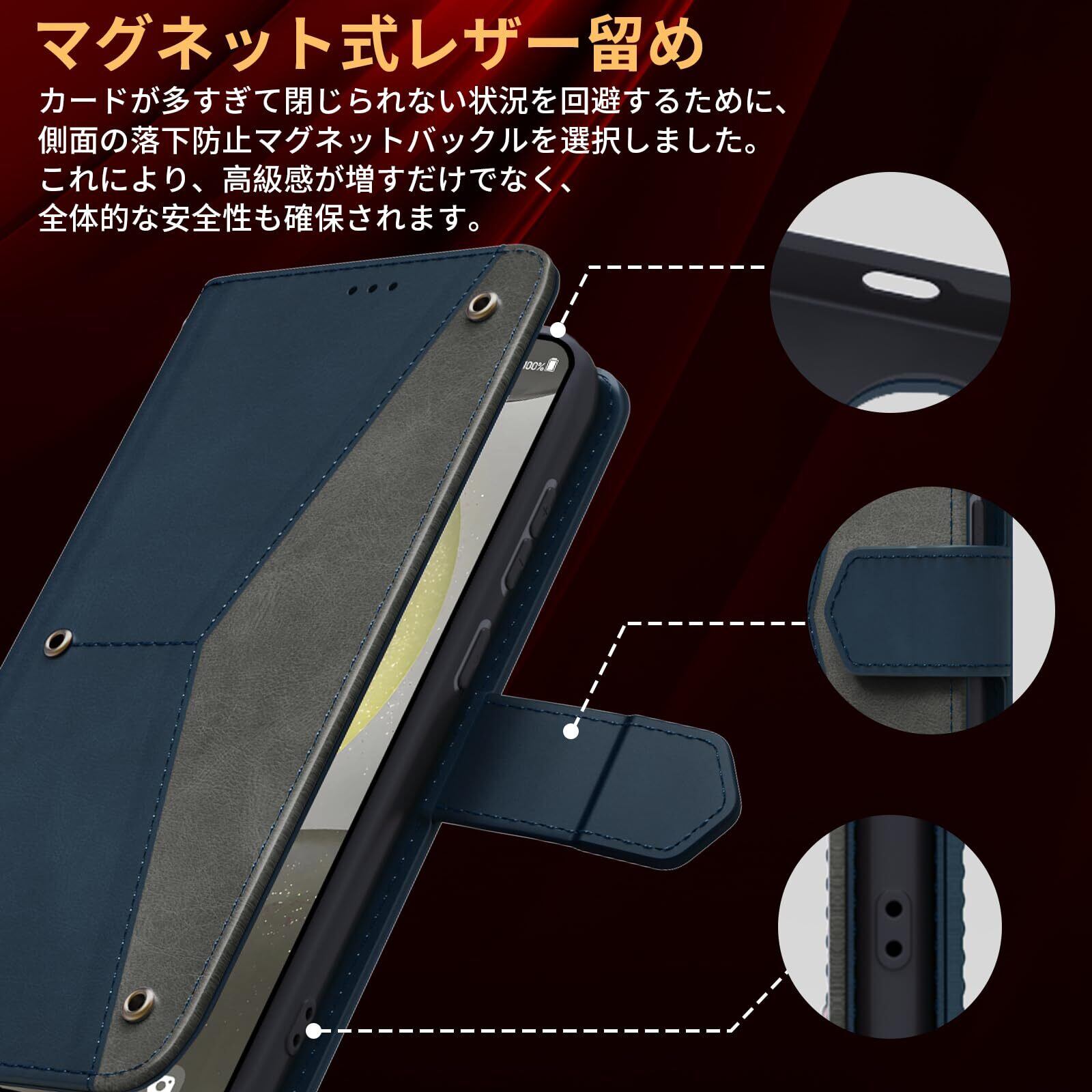 マグネット式レザー留め

カードが多すぎて閉じられない状況を回避するために、側面の落下防止マグネットバックルを選択しました。これにより、高級感が増すだけでなく、全体的な安全性も確保されます。

100%