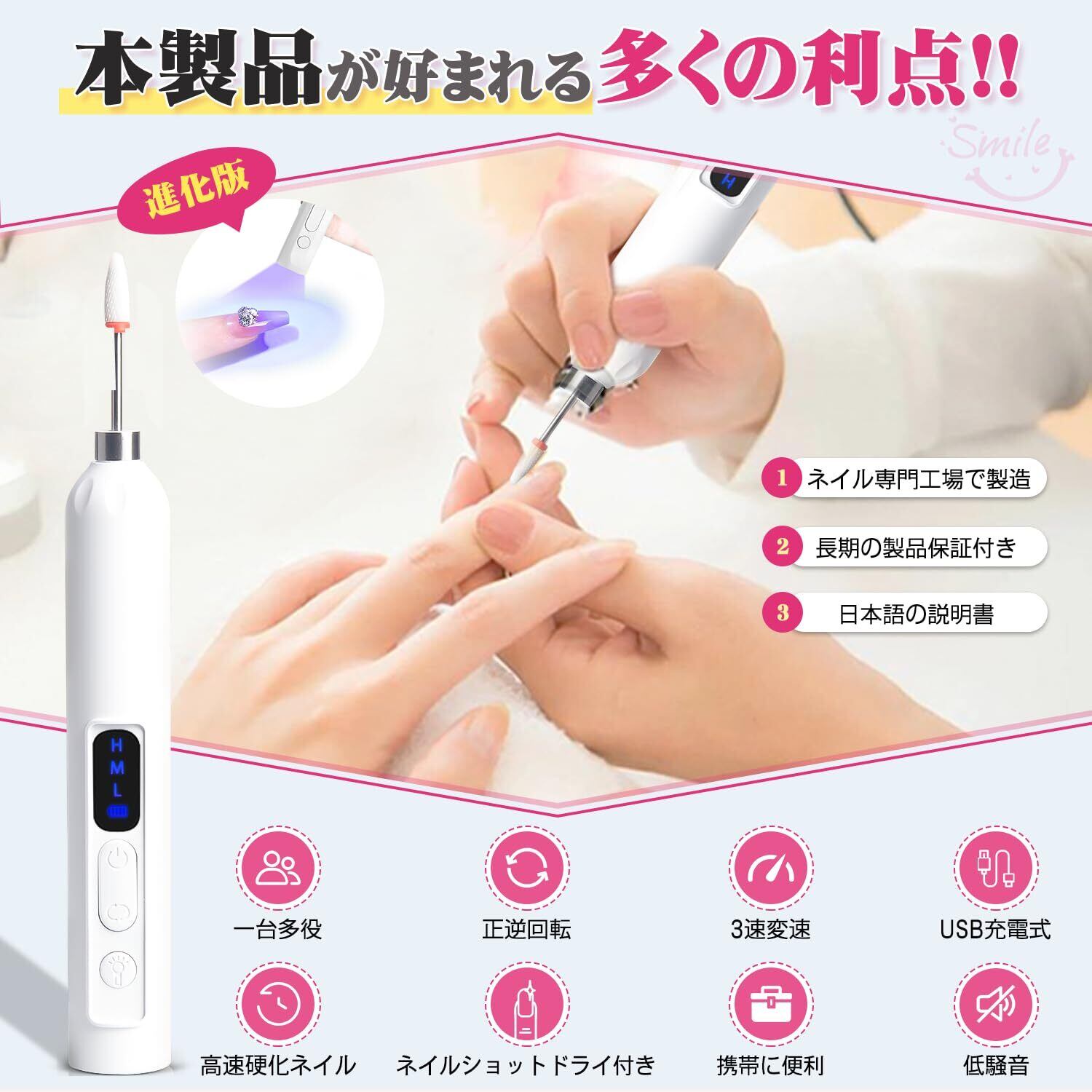 本製品が好まれる多くの利点!!

Smile

進化版

H

1 ネイル専門工場で製造

2 長期の製品保証付き

3 日本語の説明書

H
M
L

一台多役

正逆回転

3速変速

USB充電式

高速硬化ネイル

ネイルショットドライ付き

携帯に便利

低騒音