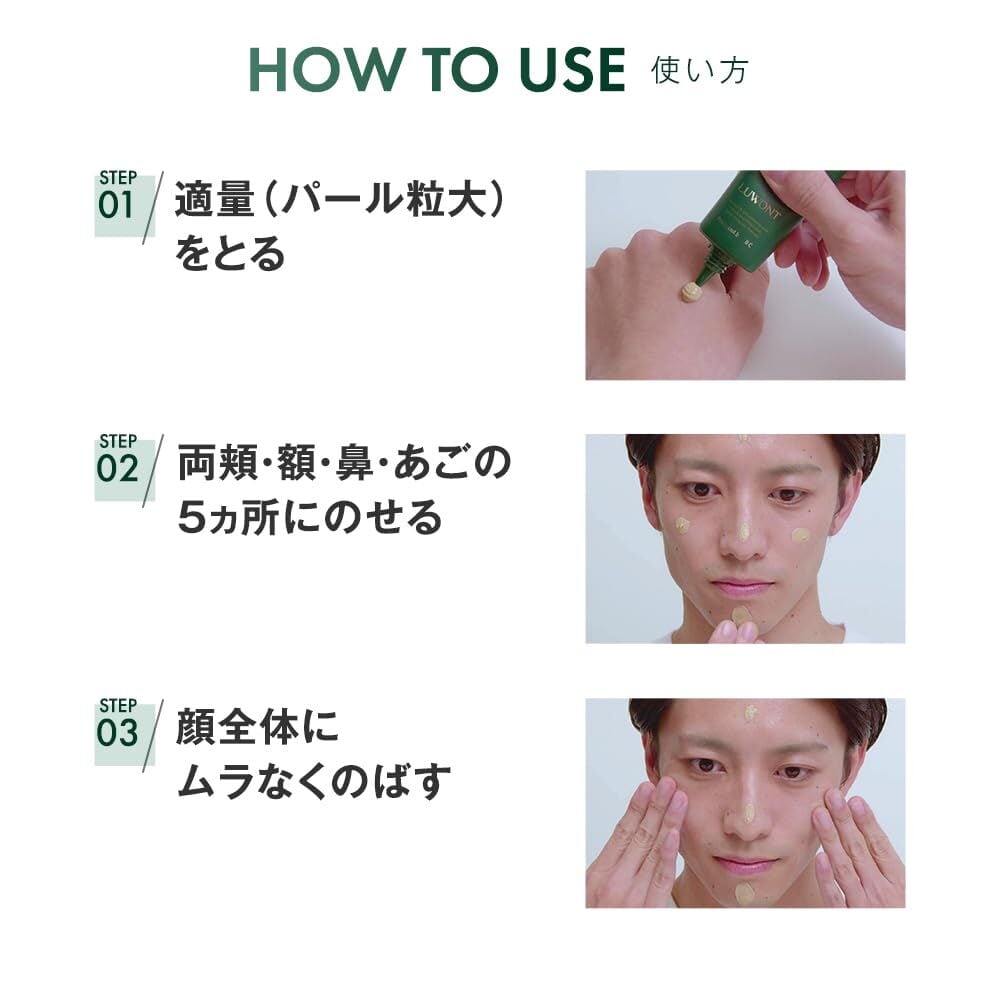 HOW TO USE 使い方

STEP 01 適量（パール粒大）をとる

LUWONT

STEP 02 両頬・額・鼻・あごの5ヵ所にのせる

STEP 03 顔全体にムラなくのばす