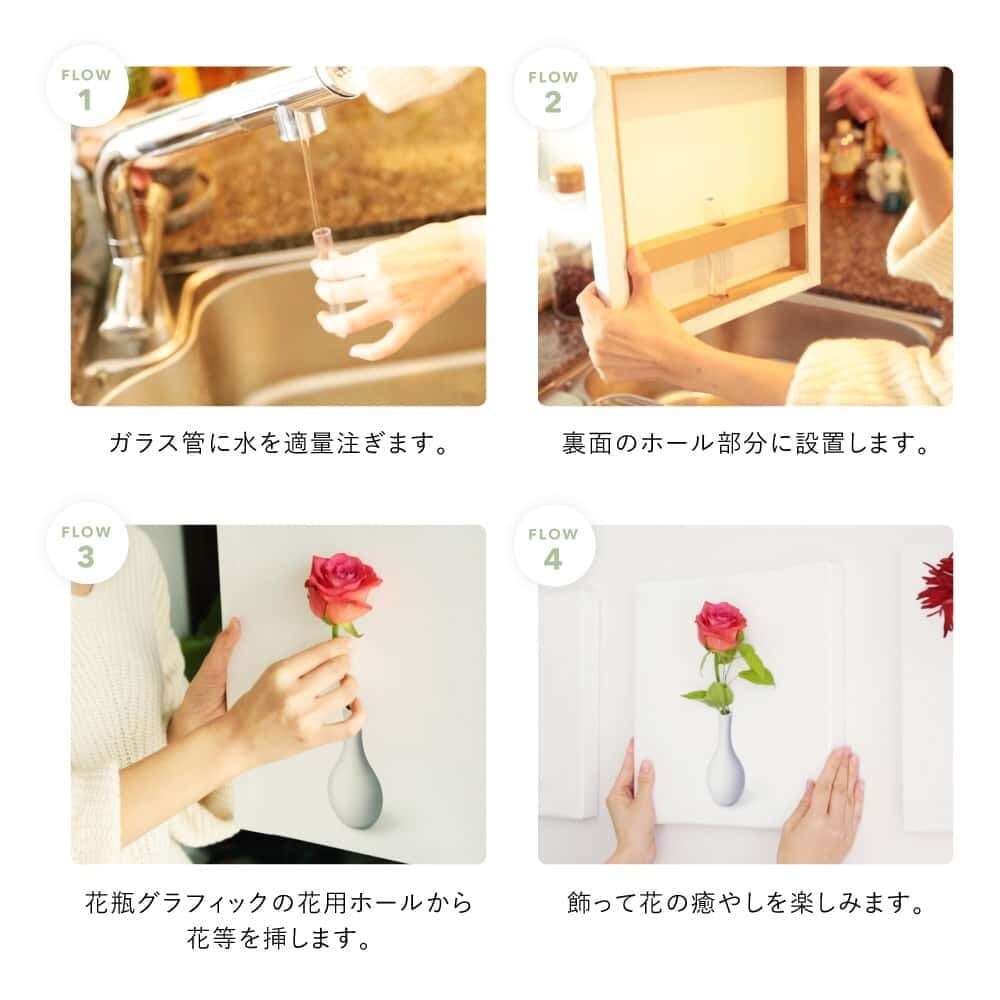 FLOW
1

ガラス管に水を適量注ぎます。

FLOW
2

裏面のホール部分に設置します。

FLOW
3

花瓶グラフィックの花用ホールから花等を挿します。

FLOW
4

飾って花の癒やしを楽しみます。