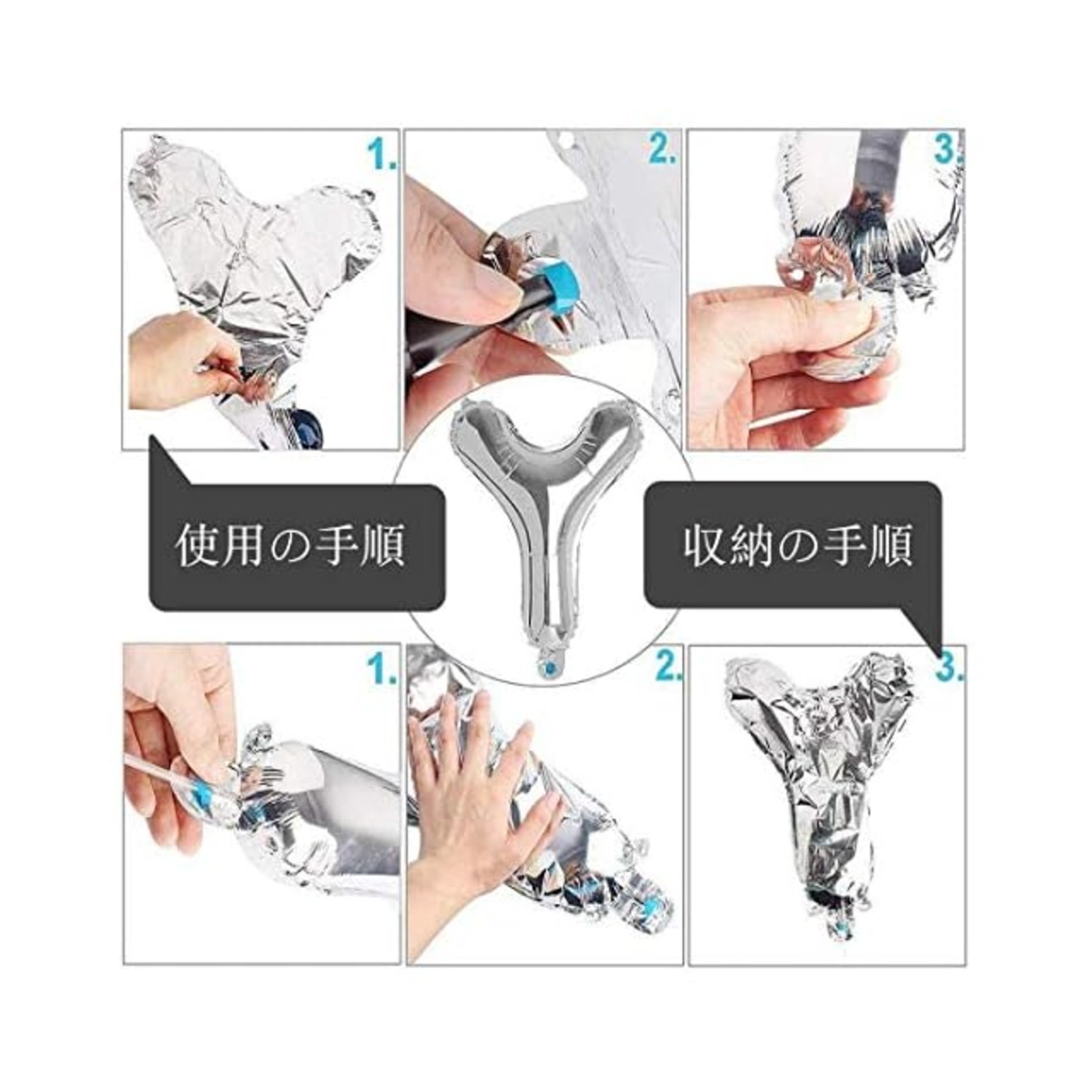 1.

2.

3.

使用の手順

収納の手順

1.

2.

3.