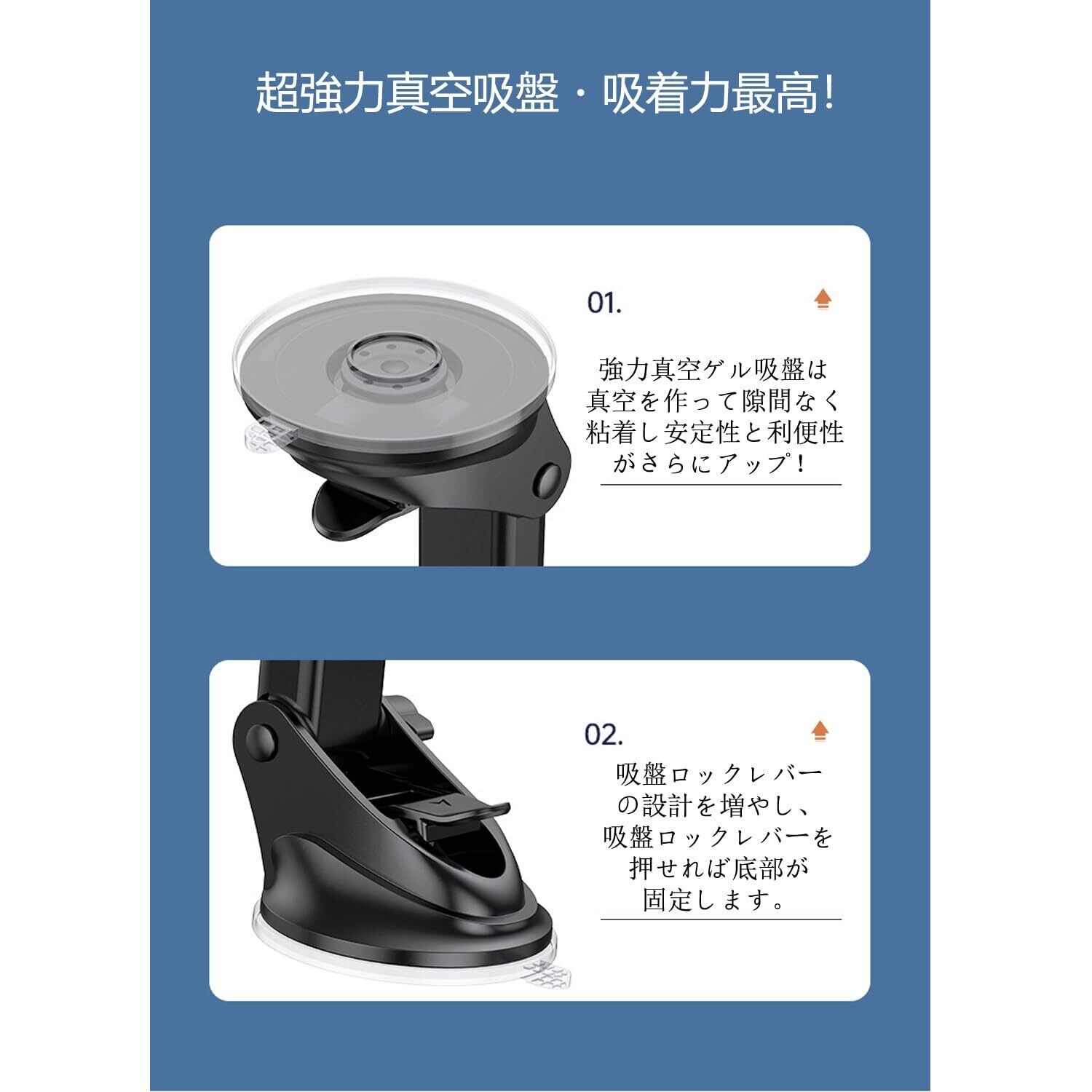 超強力真空吸盤・吸着力最高!

01.

強力真空ゲル吸盤は真空を作って隙間なく粘着し安定性と利便性がさらにアップ!

02.

吸盤ロックレバーの設計を増やし、吸盤ロックレバーを押せれば底部が固定します。