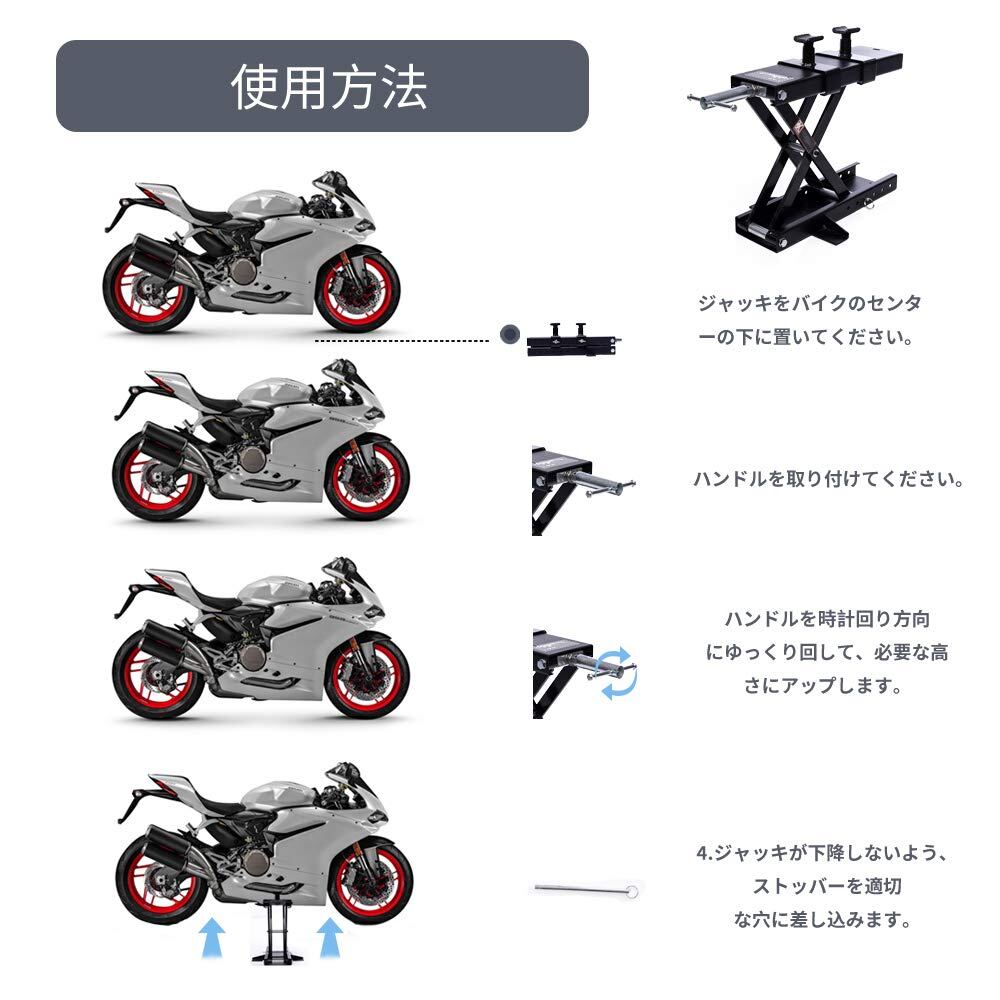 使用方法

ジャッキをバイクのセンターの下に置いてください。

ハンドルを取り付けてください。

ハンドルを時計回り方向にゆっくり回して、必要な高さにアップします。

4.ジャッキが下降しないよう、ストッパーを適切な穴に差し込みます。