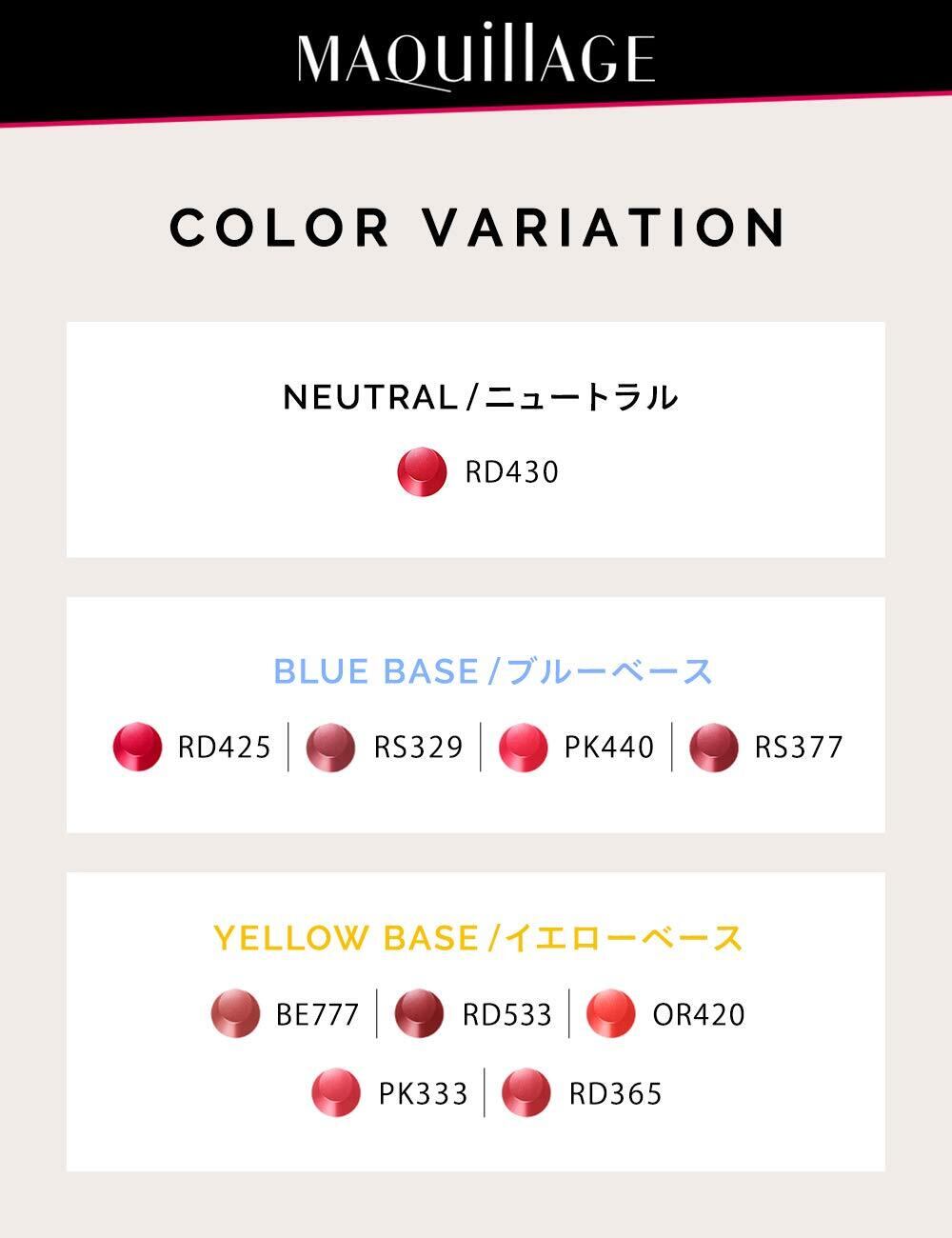 MAQuillAGE

COLOR VARIATION

NEUTRAL/ニュートラル

RD430

BLUE BASE/ブルーベース

RD425 RS329 PK440 RS377

YELLOW BASE/イエローベース

BE777 RD533 OR420

PK333 RD365