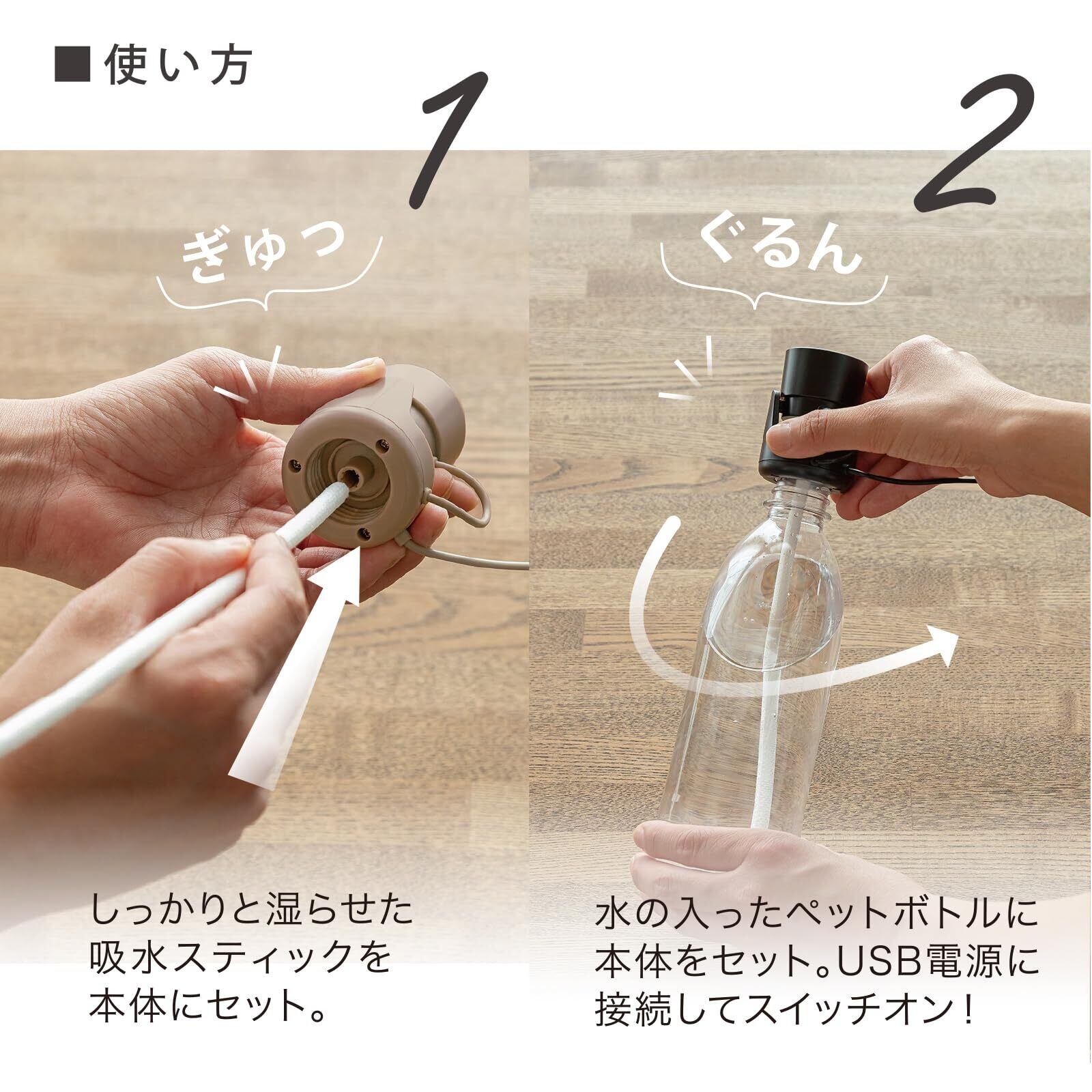 ■使い方

1

ぎゅっ

しっかりと湿らせた吸水スティックを本体にセット。

2

ぐるん

水の入ったペットボトルに本体をセット。USB電源に接続してスイッチオン！