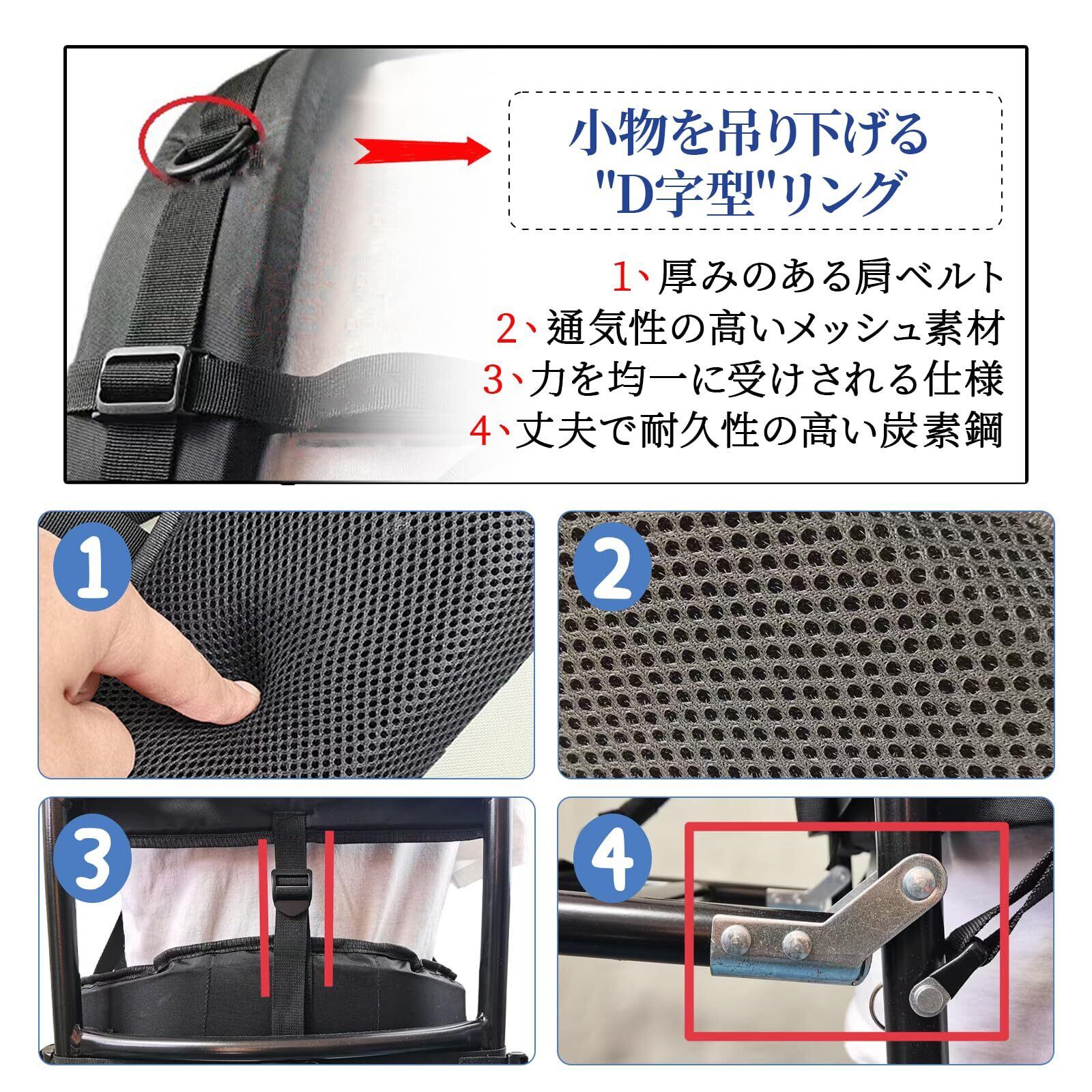 小物を吊り下げる "D字型"リング

1、厚みのある肩ベルト
2、通気性の高いメッシュ素材
3、力を均一に受けされる仕様
4、丈夫で耐久性の高い炭素鋼

1

2

3

4