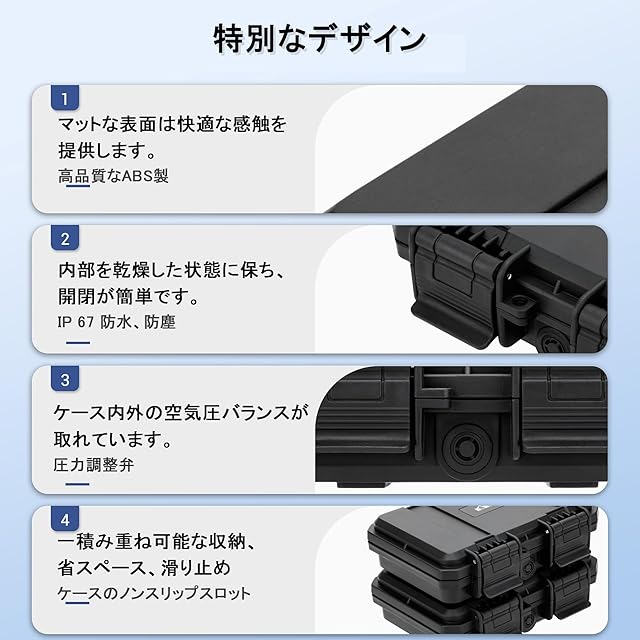 特別なデザイン

1
マットな表面は快適な感触を提供します。
高品質なABS製

2
内部を乾燥した状態に保ち、開閉が簡単です。
IP 67 防水、防塵

3
ケース内外の空気圧バランスが取れています。
圧力調整弁

4
一積み重ね可能な収納、省スペース、滑り止め
ケースのノンスリップスロット