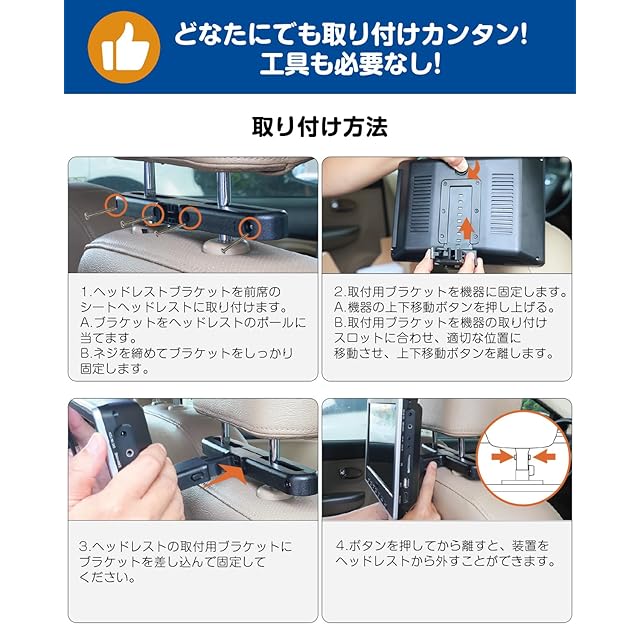 どなたにでも取り付けカンタン!
工具も必要なし!

取り付け方法

1.ヘッドレストブラケットを前席のシートヘッドレストに取り付けます。
A.ブラケットをヘッドレストのポールに当てます。
B.ネジを締めてブラケットをしっかり固定します。

2.取付用ブラケットを機器に固定します。
A.機器の上下移動ボタンを押し上げる。
B.取付用ブラケットを機器の取り付けスロットに合わせ、適切な位置に移動させ、上下移動ボタンを離します。

3.ヘッドレストの取付用ブラケットにブラケットを差し込んで固定してください。

4.ボタンを押してから離すと、装置をヘッドレストから外すことができます。