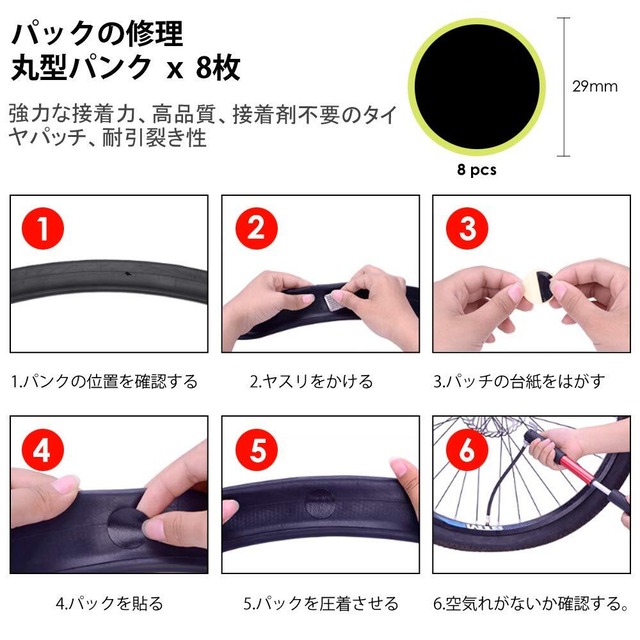 パックの修理
丸型パンク x 8枚

強力な接着力、高品質、接着剤不要のタイヤパッチ、耐引裂き性

29mm

8 pcs

1

2

3

1.パンクの位置を確認する

2.ヤスリをかける

3.パッチの台紙をはがす

4

5

6

4.パックを貼る

5.パックを圧着させる

6.空気れがないか確認する。