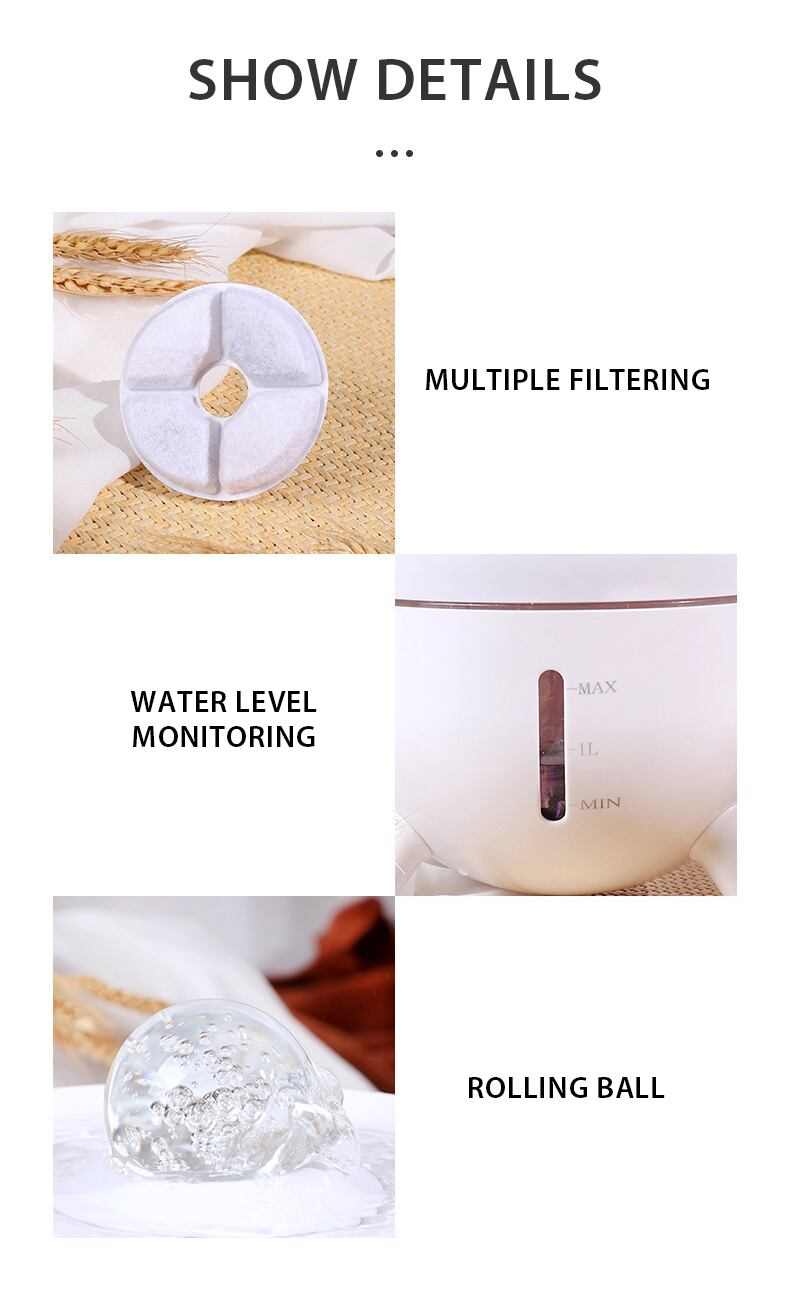 SHOW DETAILS

...

MULTIPLE FILTERING

WATER LEVEL MONITORING

MAX

1L

MIN

ROLLING BALL