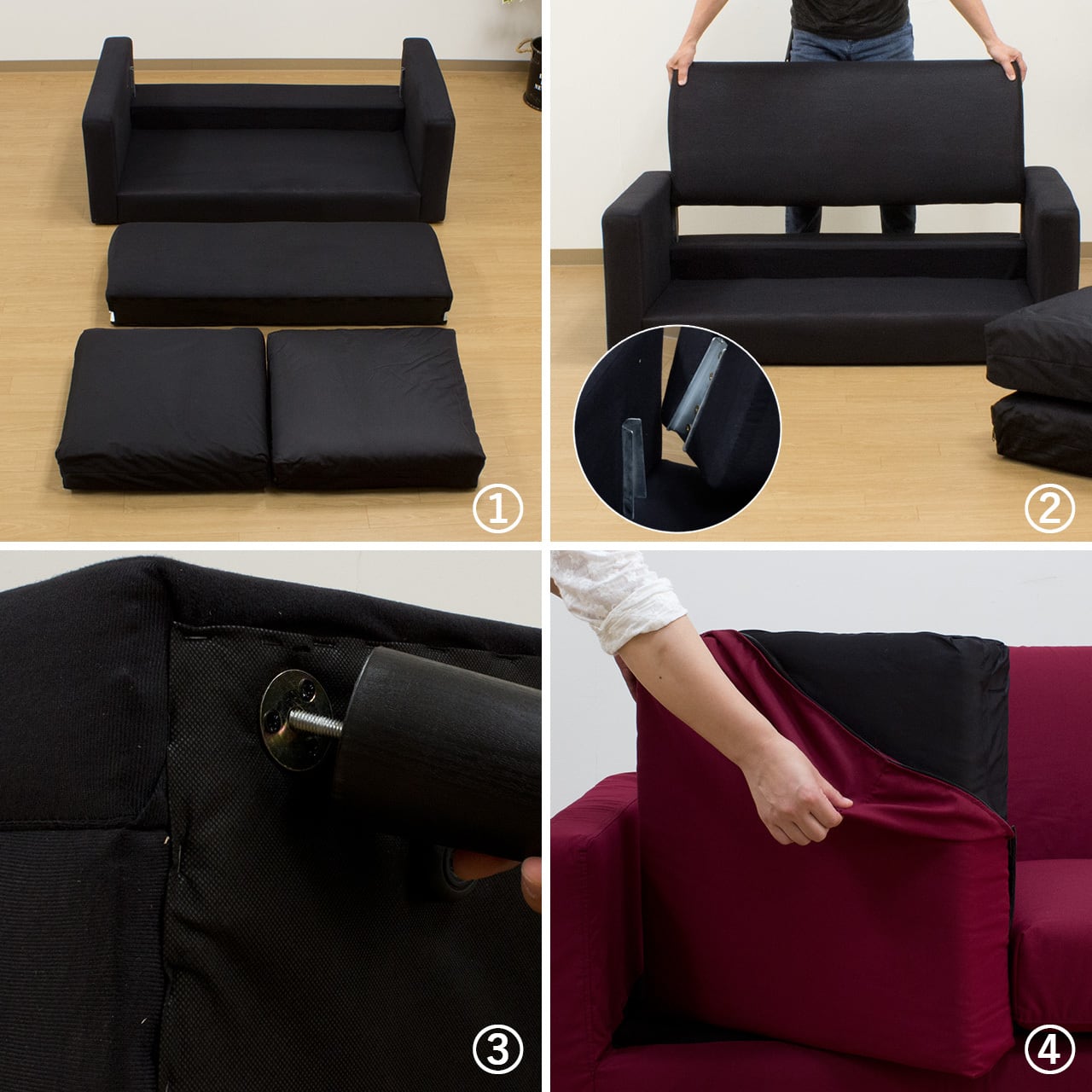 ①
②
③
④