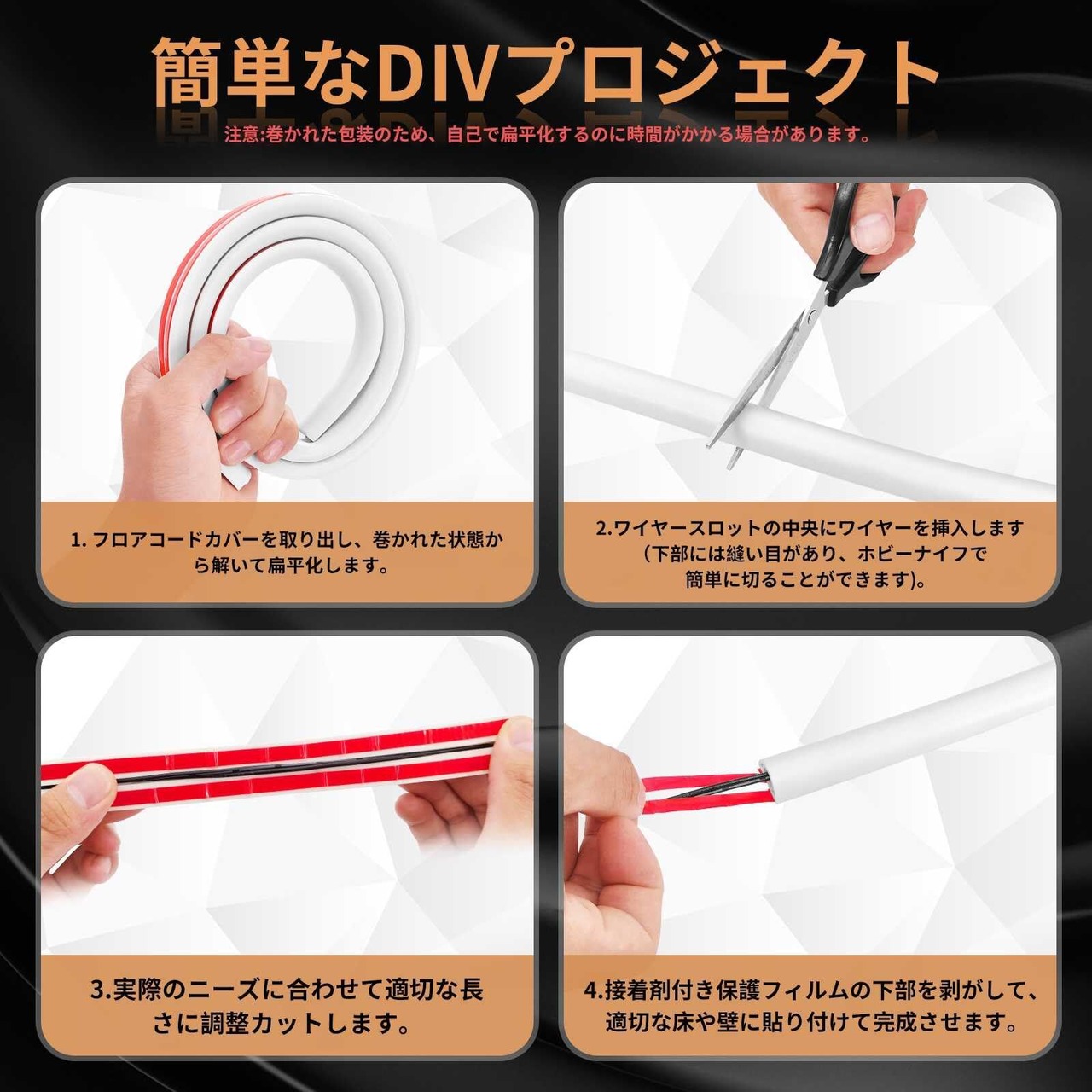 簡単なDIVプロジェクト

注意:巻かれた包装のため、自己で扁平化するのに時間がかかる場合があります。

1. フロアコードカバーを取り出し、巻かれた状態から解いて扁平化します。

2.ワイヤースロットの中央にワイヤーを挿入します（下部には縫い目があり、ホビーナイフで簡単に切ることができます)。

3.実際のニーズに合わせて適切な長さに調整カットします。

4.接着剤付き保護フィルムの下部を剥がして、適切な床や壁に貼り付けて完成させます。