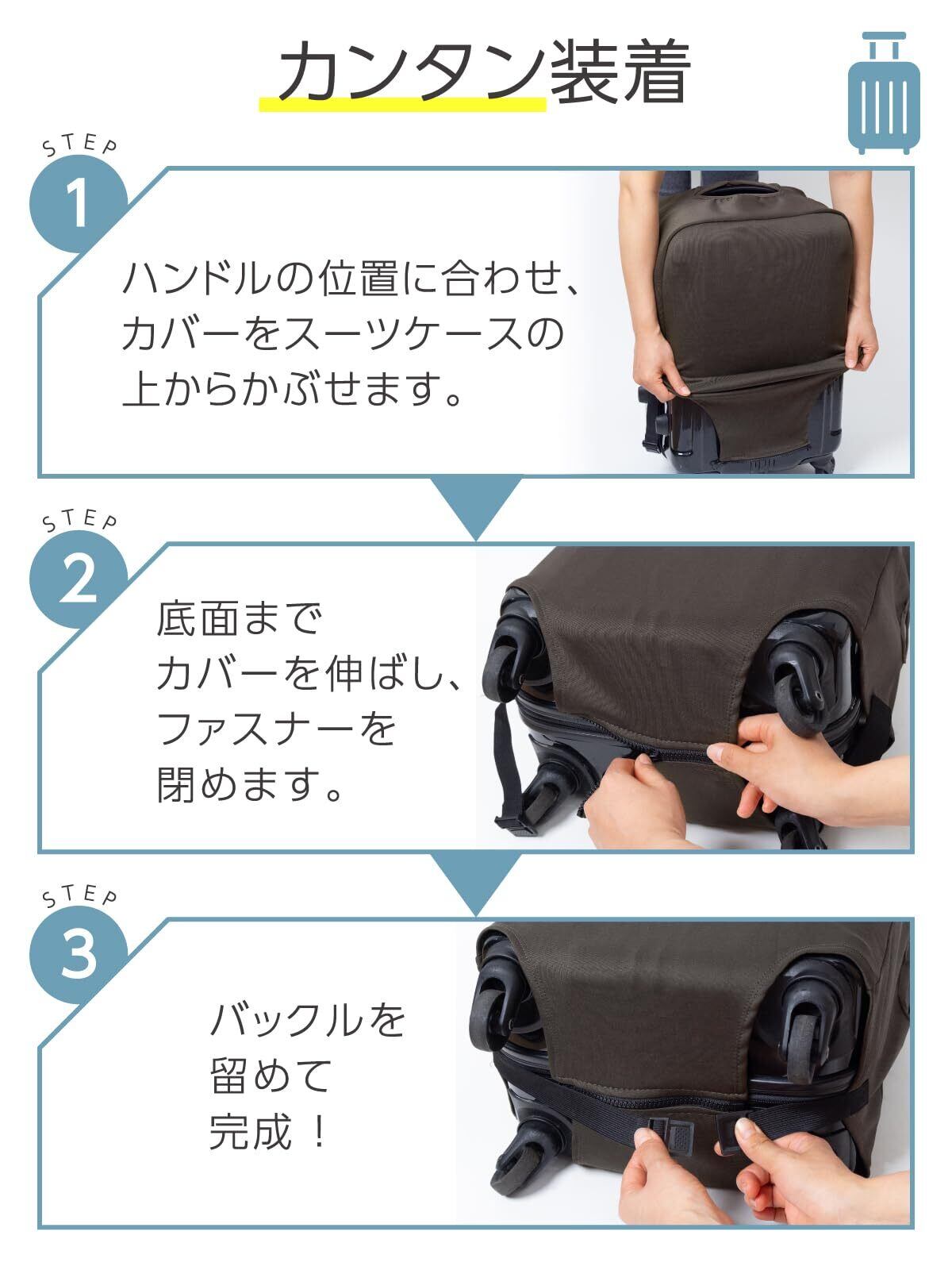 カンタン装着

STEP
1
ハンドルの位置に合わせ、カバーをスーツケースの上からかぶせます。

STEP
2
底面までカバーを伸ばし、ファスナーを閉めます。

STEP
3
バックルを留めて完成！