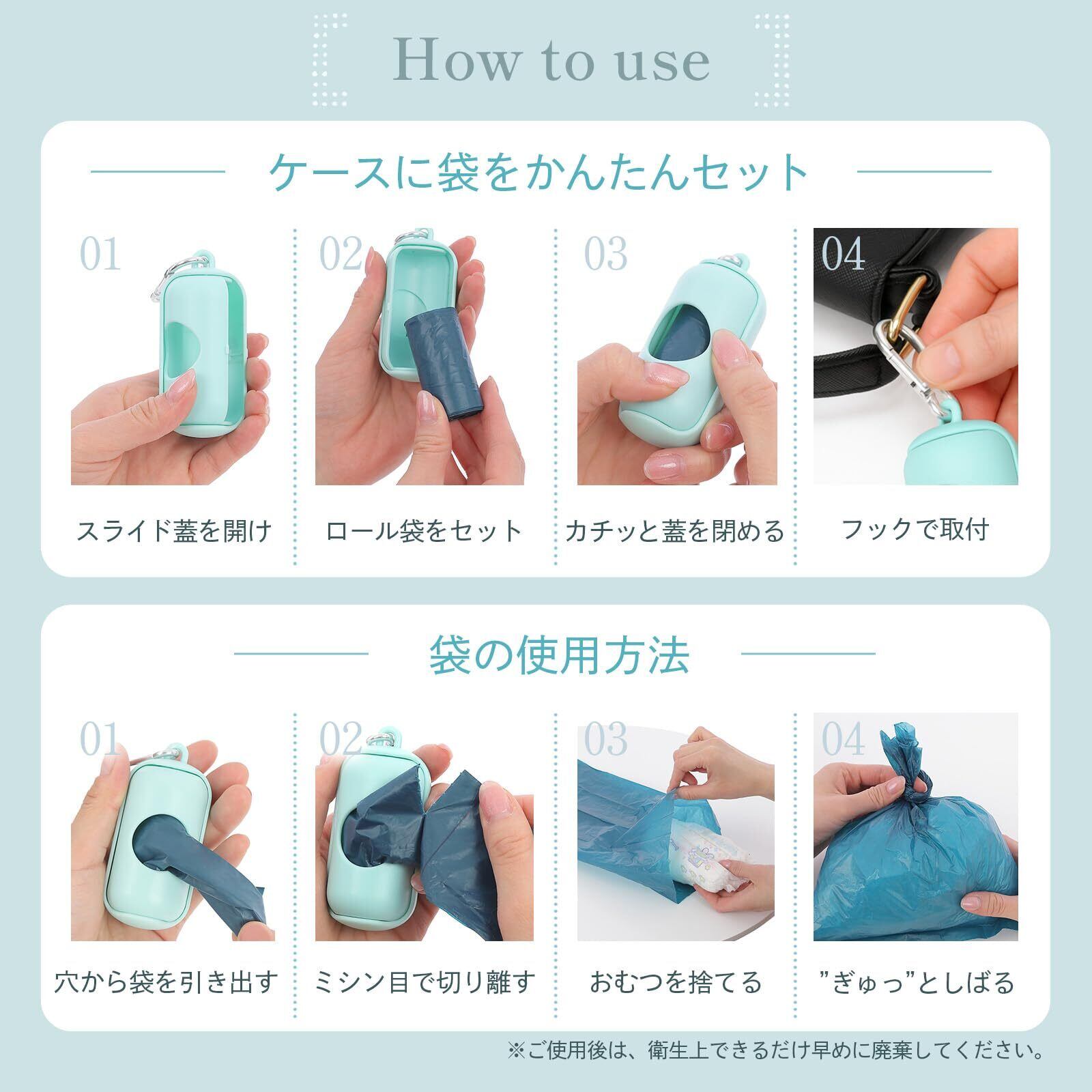 How to use

ケースに袋をかんたんセット

01
スライド蓋を開け

02
ロール袋をセット

03
カチッと蓋を閉める

04
フックで取付

袋の使用方法

01
穴から袋を引き出す

02
ミシン目で切り離す

03
おむつを捨てる

04
”ぎゅっ”としばる

※ご使用後は、衛生上できるだけ早めに廃棄してください。