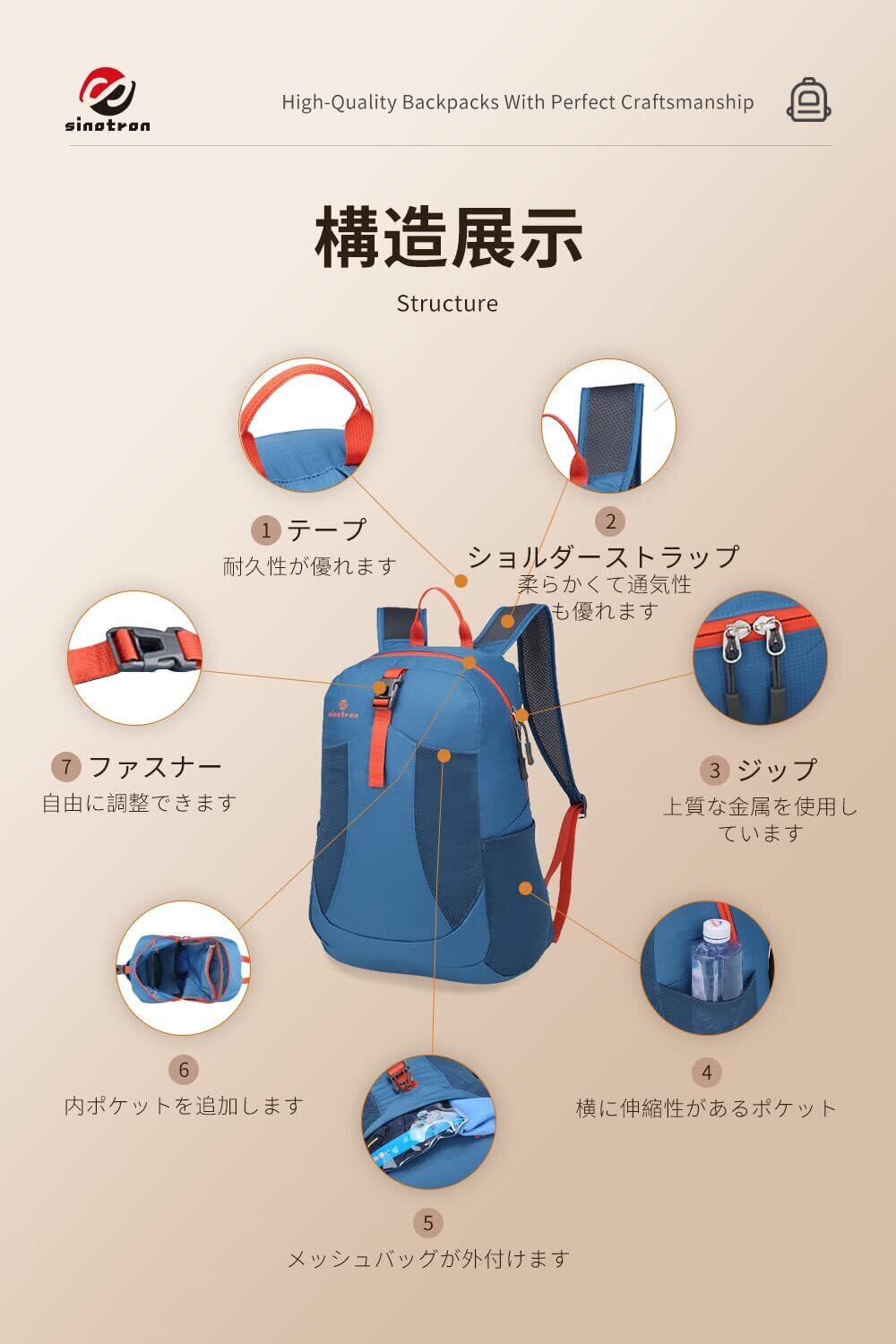 sinotron

High-Quality Backpacks With Perfect Craftsmanship

構造展示

Structure

1 テープ
耐久性が優れます

2
ショルダーストラップ
柔らかくて通気性も優れます

sinotron

7 ファスナー
自由に調整できます

3 ジップ
上質な金属を使用しています

6
内ポケットを追加します

4
横に伸縮性があるポケット

5
メッシュバッグが外付けます