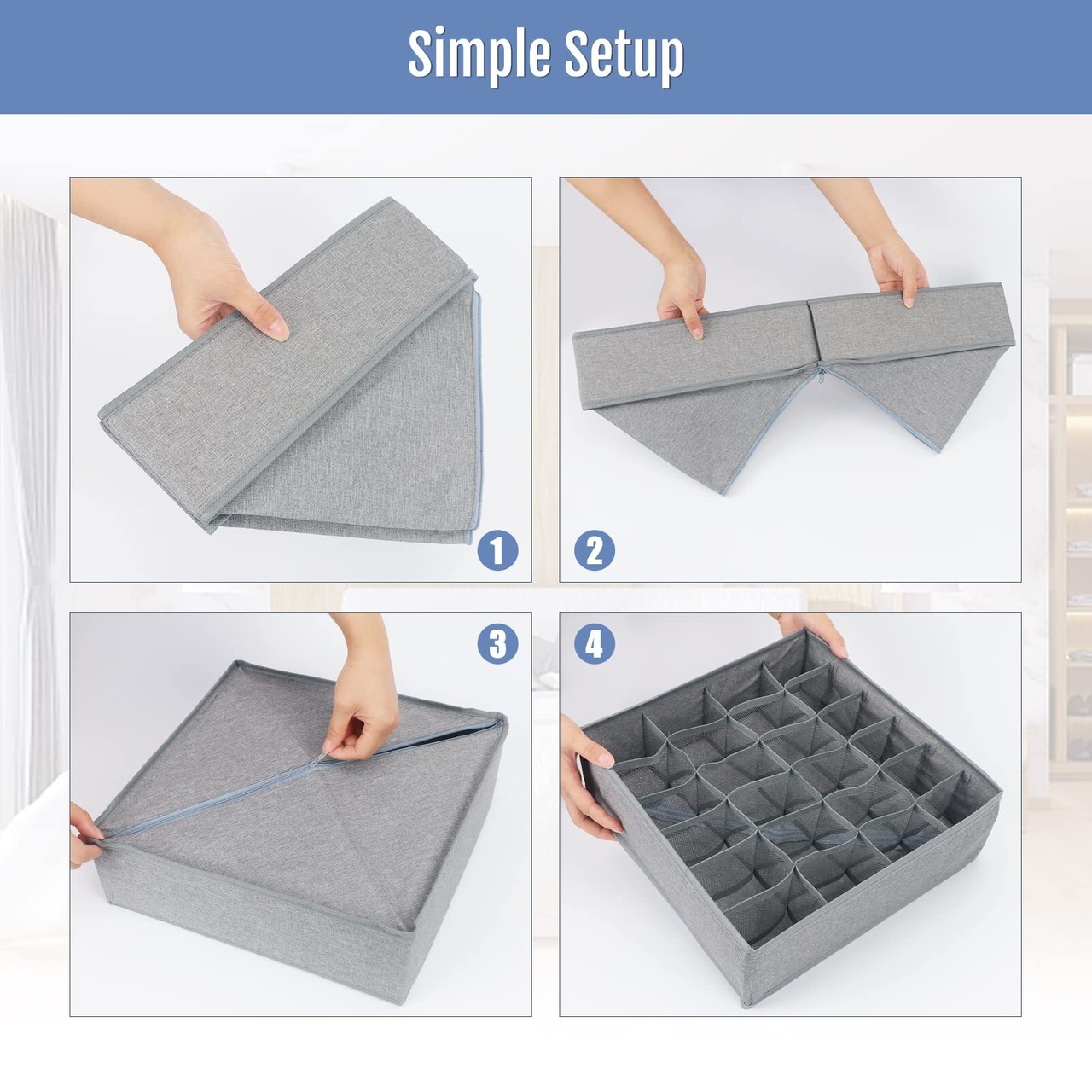 Simple Setup

1

2

3

4