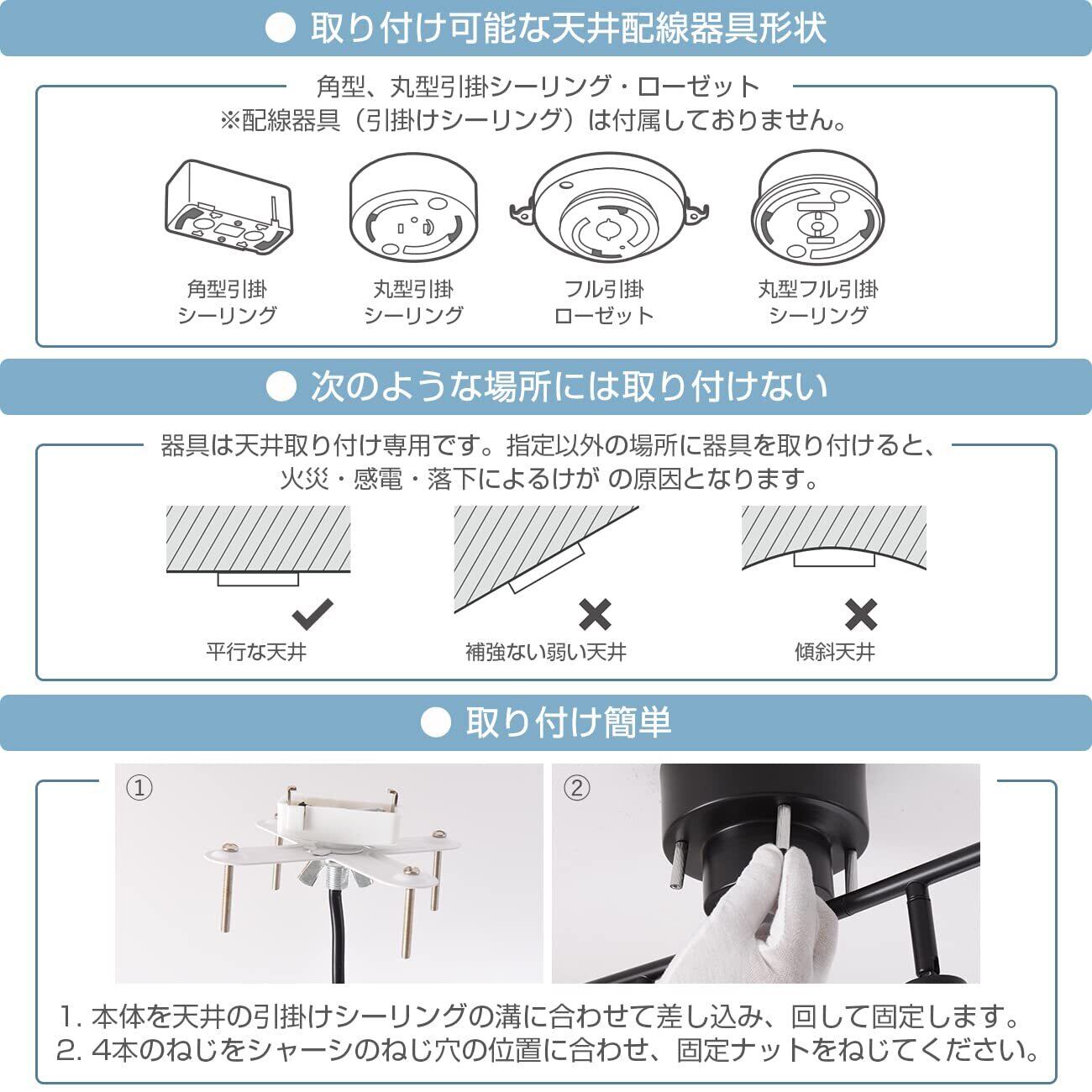 ● 取り付け可能な天井配線器具形状

角型、丸型引掛シーリング・ローゼット
※配線器具（引掛けシーリング）は付属しておりません。

角型引掛シーリング

丸型引掛シーリング

フル引掛ローゼット

丸型フル引掛シーリング

● 次のような場所には取り付けない

器具は天井取り付け専用です。指定以外の場所に器具を取り付けると、火災・感電・落下によるけが の原因となります。

平行な天井

補強ない弱い天井

傾斜天井

● 取り付け簡単

①

②

1. 本体を天井の引掛けシーリングの溝に合わせて差し込み、回して固定します。
2. 4本のねじをシャーシのねじ穴の位置に合わせ、固定ナットをねじてください。