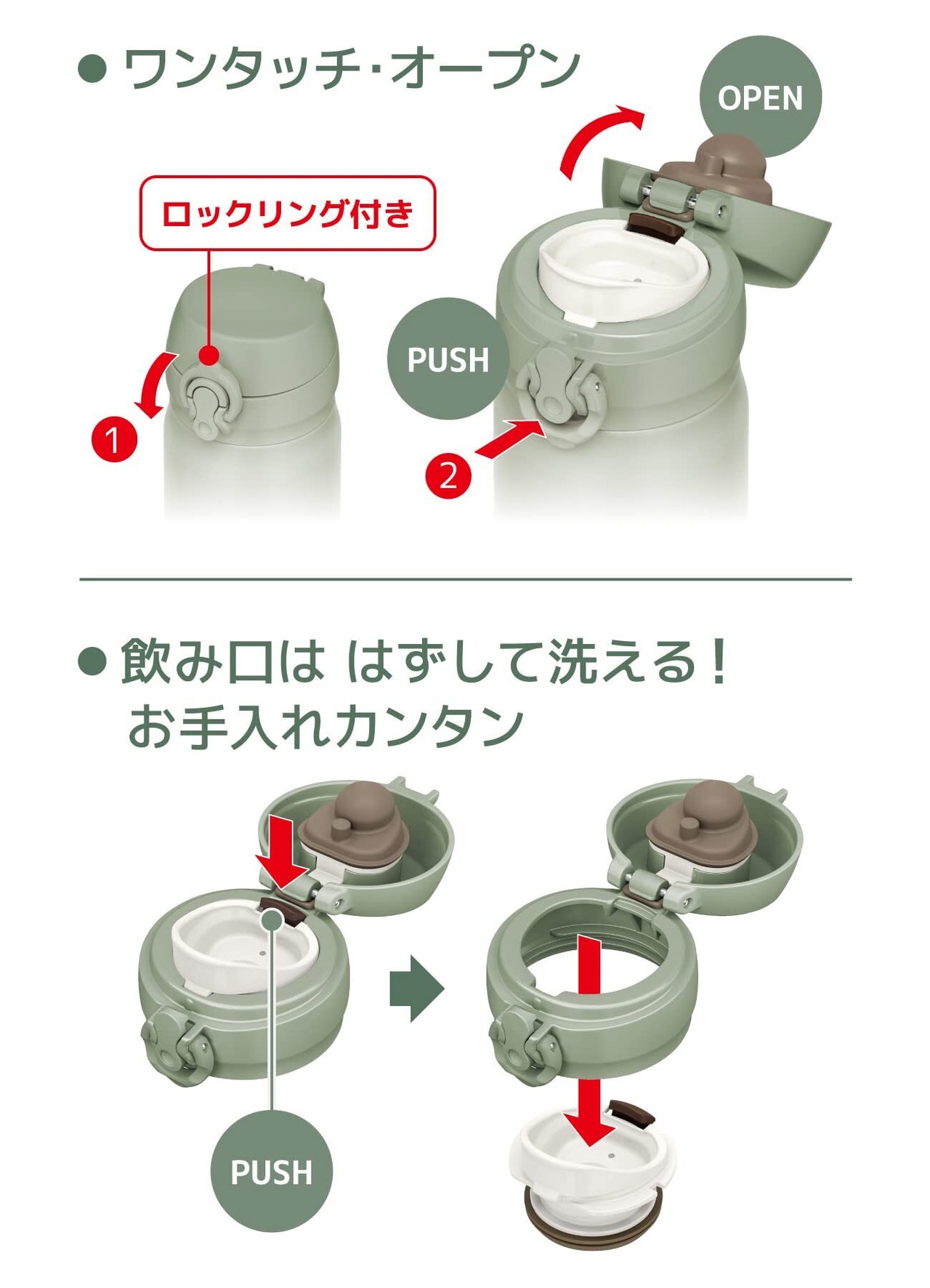 ● ワンタッチ･オープン

OPEN

ロックリング付き

PUSH

1

2

● 飲み口は はずして洗える！
お手入れカンタン

PUSH