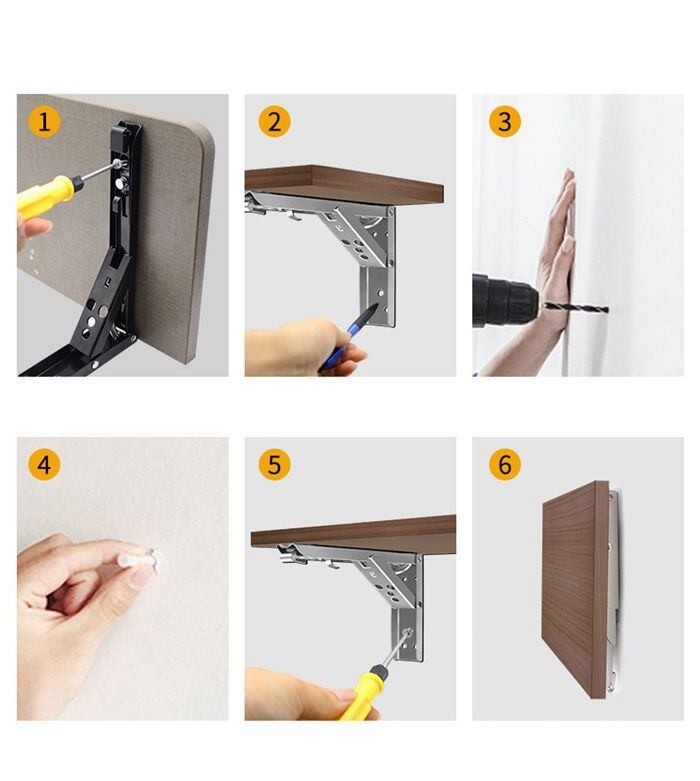 1

2

3

4

5

6