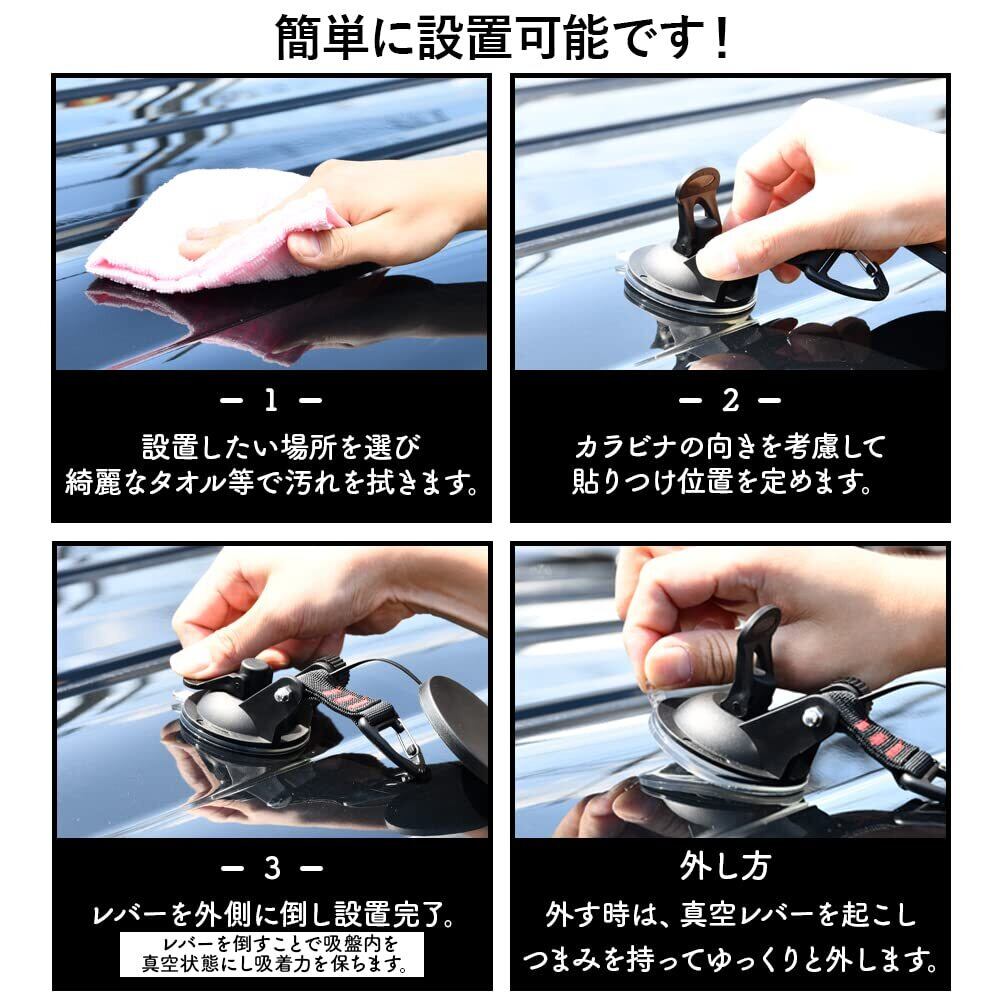 簡単に設置可能です！

ー 1 ー
設置したい場所を選び
綺麗なタオル等で汚れを拭きます。

ー 2 ー
カラビナの向きを考慮して
貼りつけ位置を定めます。

ー 3 ー
レバーを外側に倒し設置完了。
レバーを倒すことで吸盤内を
真空状態にし吸着力を保ちます。

外し方
外す時は、真空レバーを起こし
つまみを持ってゆっくりと外します。