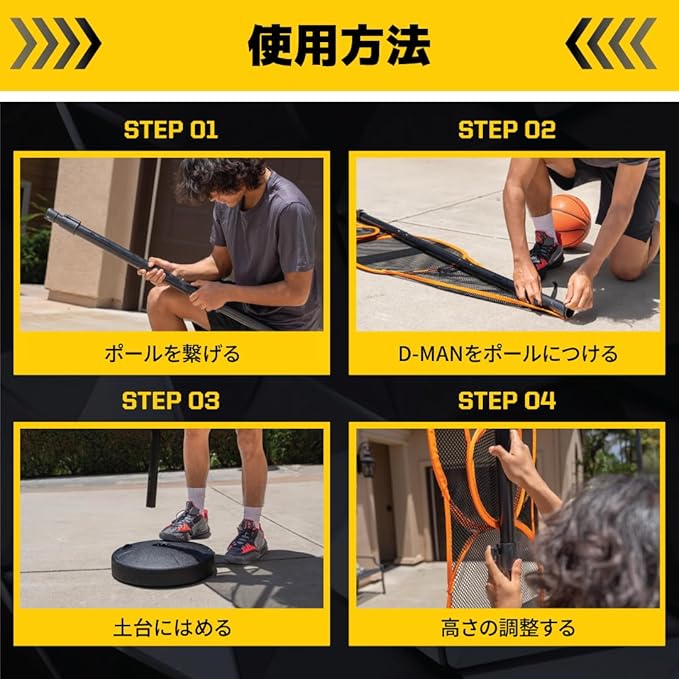 使用方法

STEP 01

ポールを繋げる

STEP 02

D-MANをポールにつける

STEP 03

土台にはめる

STEP 04

高さの調整する