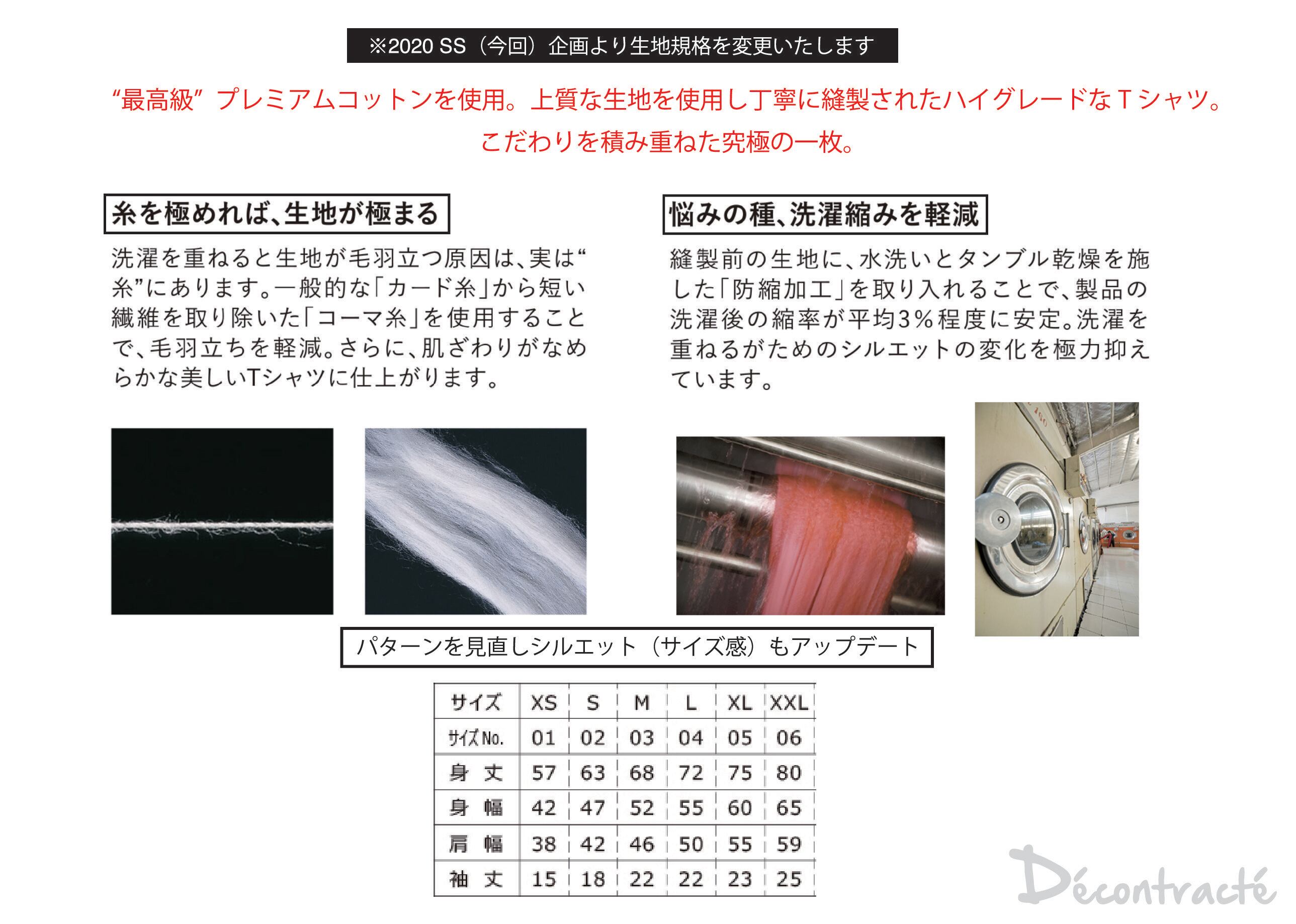 ※2020 SS（今回）企画より生地規格を変更いたします

“最高級” プレミアムコットンを使用。上質な生地を使用し丁寧に縫製されたハイグレードなＴシャツ。
こだわりを積み重ねた究極の一枚。

糸を極めれば、生地が極まる

洗濯を重ねると生地が毛羽立つ原因は、実は“糸”にあります。一般的な「カード糸」から短い繊維を取り除いた「コーマ糸」を使用することで、毛羽立ちを軽減。さらに、肌ざわりがなめらかな美しいTシャツに仕上がります。

悩みの種、洗濯縮みを軽減

縫製前の生地に、水洗いとタンブル乾燥を施した「防縮加工」を取り入れることで、製品の洗濯後の縮率が平均3％程度に安定。洗濯を重ねるがためのシルエットの変化を極力抑えています。

パターンを見直しシルエット（サイズ感）もアップデート

| サイズ | XS | S | M | L | XL | XXL |
|---|---|---|---|---|---|---|
| ｻｲｽﾞNo. | 01 | 02 | 03 | 04 | 05 | 06 |
| 身　丈 | 57 | 63 | 68 | 72 | 75 | 80 |
| 身　幅 | 42 | 47 | 52 | 55 | 60 | 65 |
| 肩　幅 | 38 | 42 | 46 | 50 | 55 | 59 |
| 袖　丈 | 15 | 18 | 22 | 22 | 23 | 25 |

Décontracté