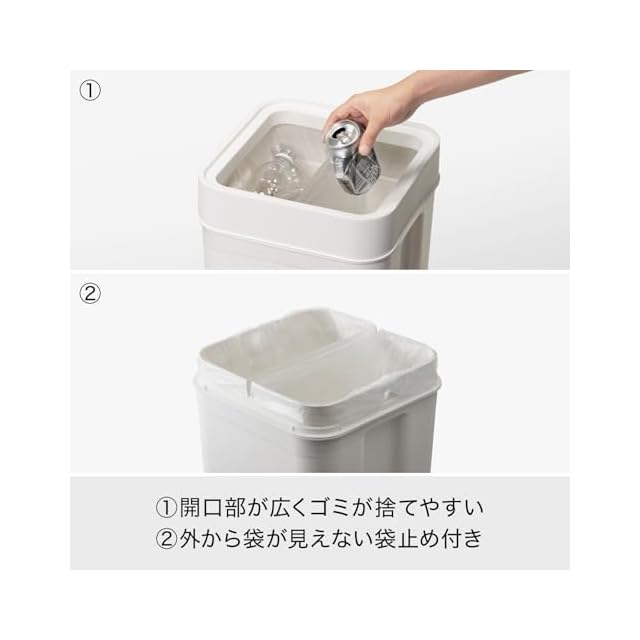 ①

②

①開口部が広くゴミが捨てやすい
②外から袋が見えない袋止め付き