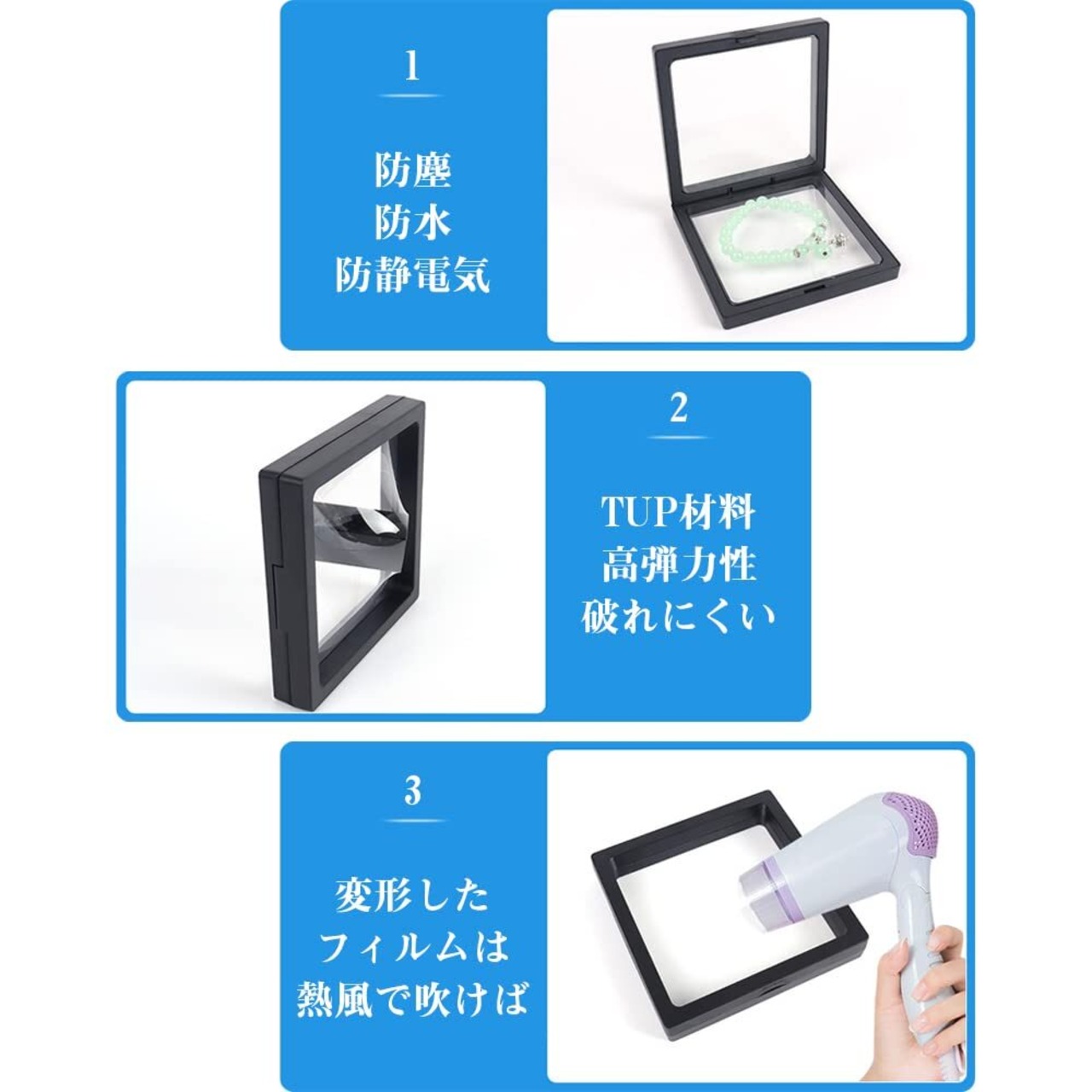 1

防塵
防水
防静電気

2

TUP材料
高弾力性
破れにくい

3

変形した
フィルムは
熱風で吹けば