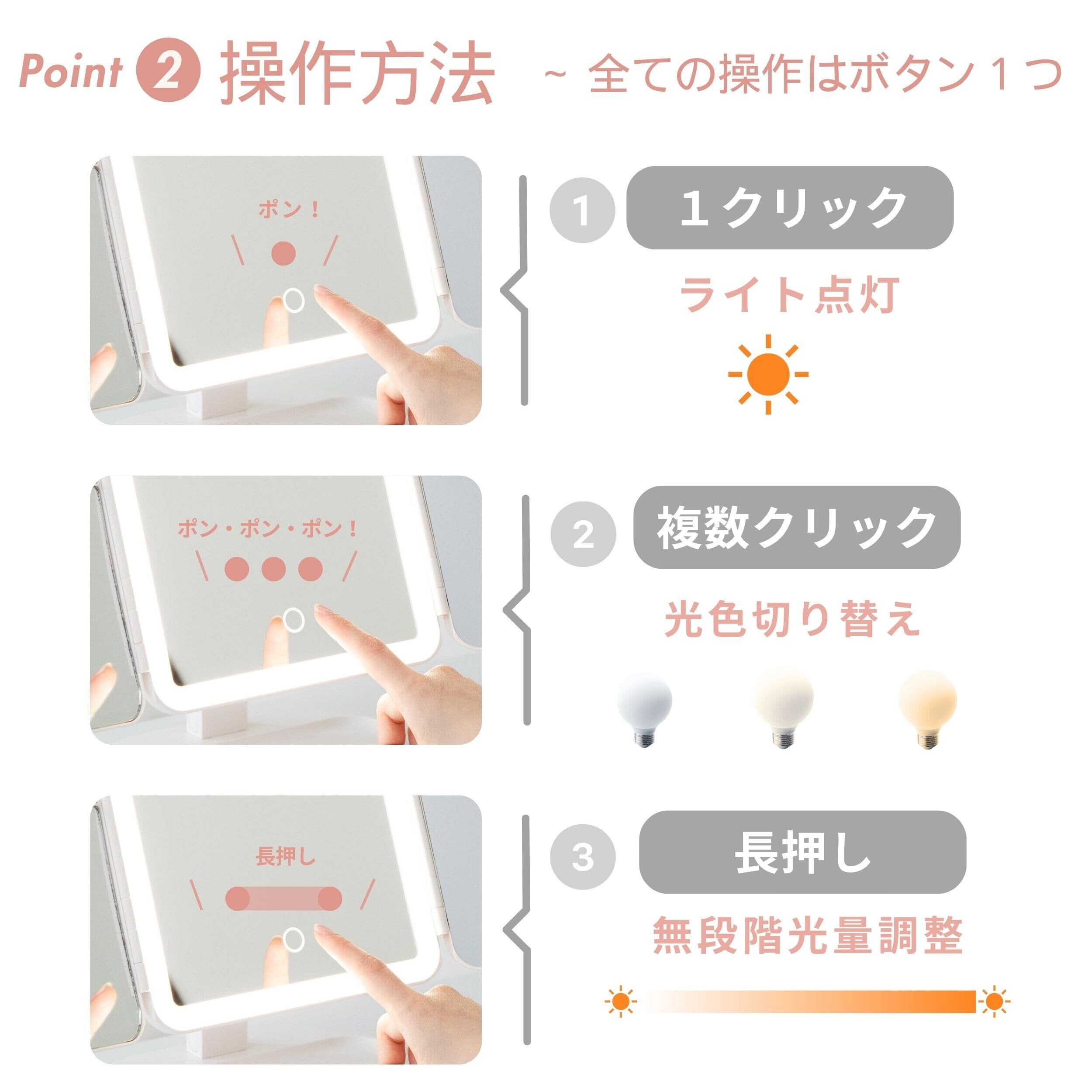 Point 2 操作方法 ~ 全ての操作はボタン１つ

ポン！

1 １クリック

ライト点灯

ポン・ポン・ポン！

2 複数クリック

光色切り替え

長押し

3 長押し

無段階光量調整