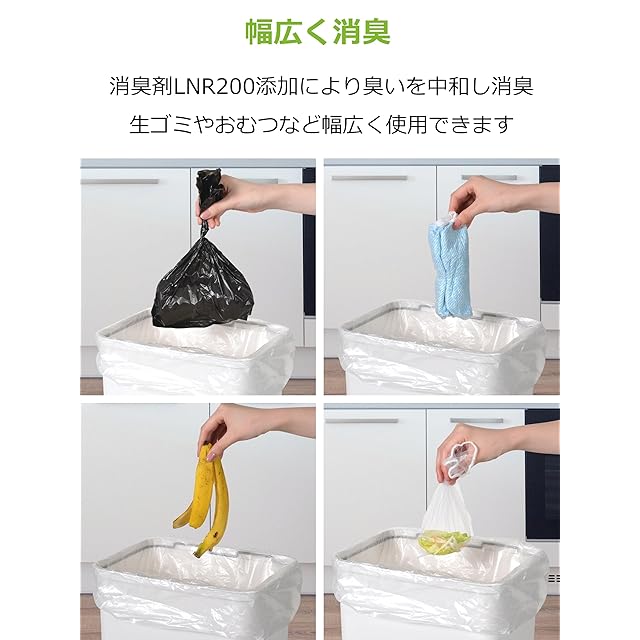 幅広く消臭

消臭剤LNR200添加により臭いを中和し消臭
生ゴミやおむつなど幅広く使用できます