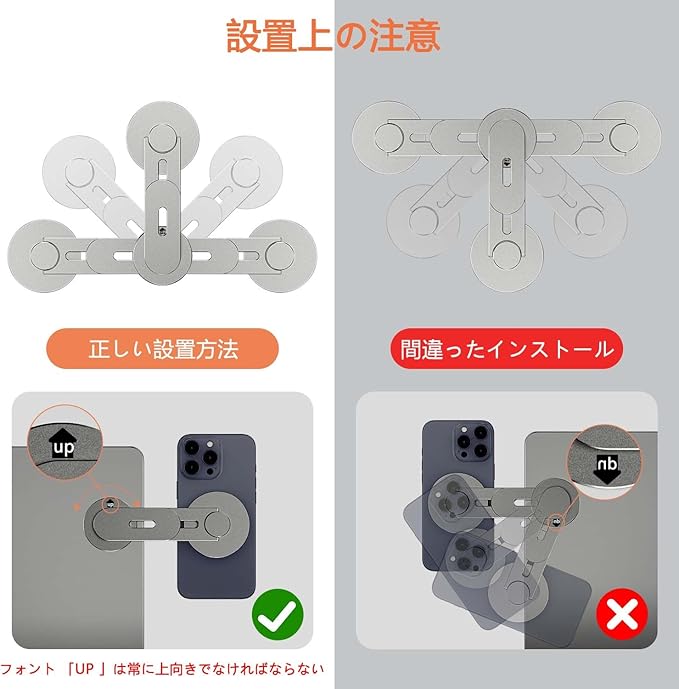 設置上の注意

正しい設置方法

間違ったインストール

up

nb

フォント 「UP 」は常に上向きでなければならない