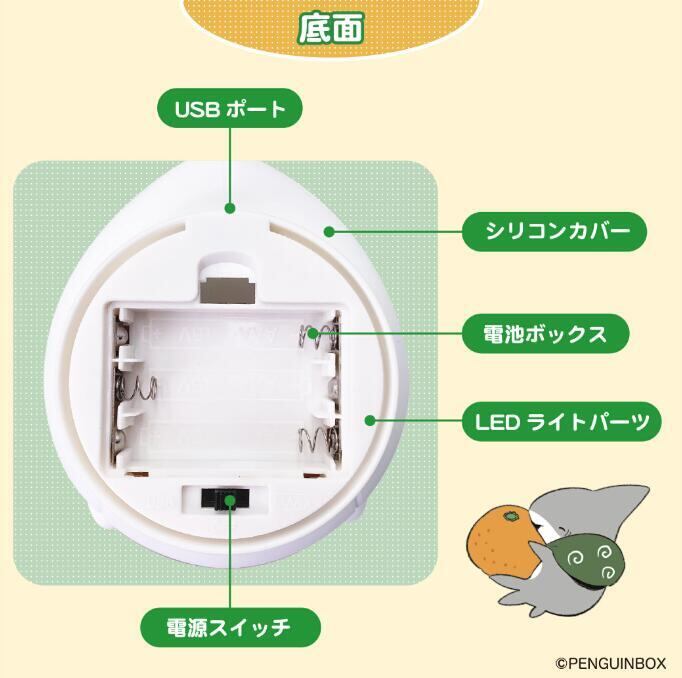 底面

USB ポート

シリコンカバー

電池ボックス

LED ライトパーツ

電源スイッチ

©PENGUINBOX