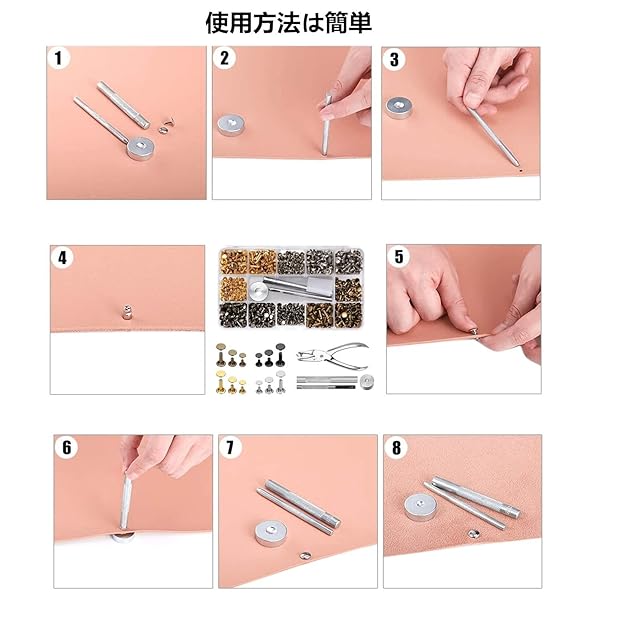 使用方法は簡単

1

2

3

4

5

6

7

8