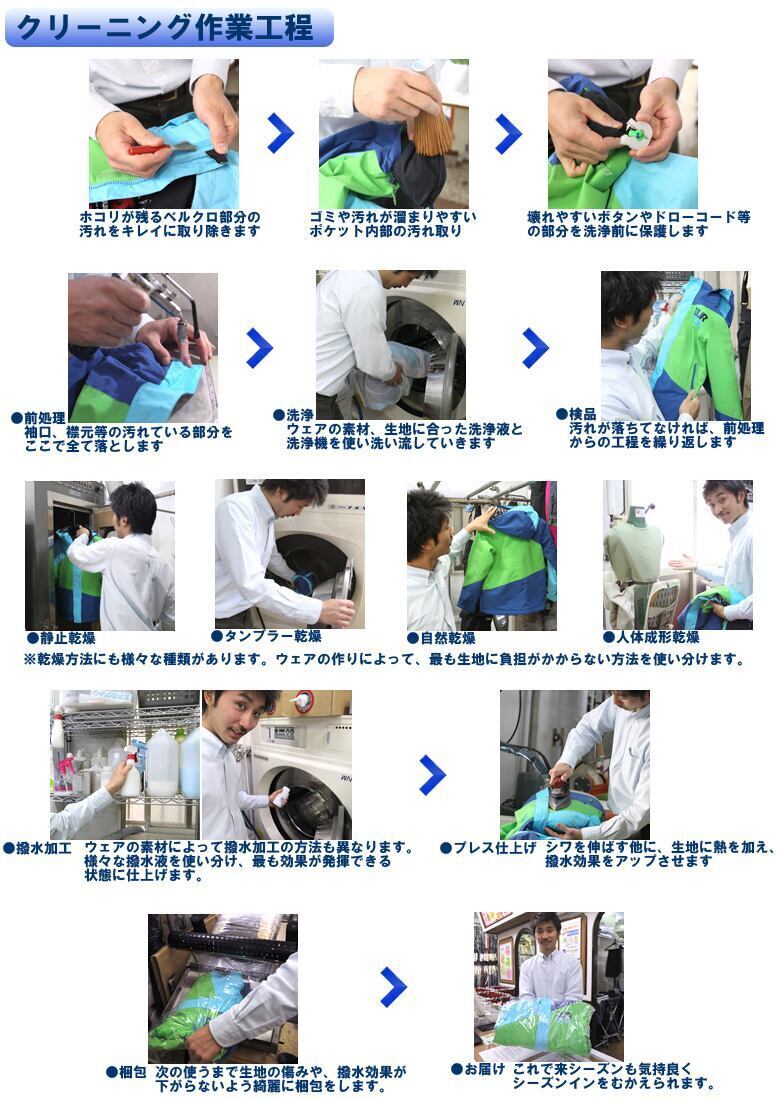 クリーニング作業工程

ホコリが残るベルクロ部分の汚れをキレイに取り除きます

ゴミや汚れが溜まりやすいポケット内部の汚れ取り

壊れやすいボタンやドローコード等の部分を洗浄前に保護します

●前処理
袖口、襟元等の汚れている部分をここで全て落とします

●洗浄
ウェアの素材、生地に合った洗浄液と洗浄機を使い洗い流していきます

●検品
汚れが落ちてなければ、前処理からの工程を繰り返します

●静止乾燥

●タンブラー乾燥

●自然乾燥

●人体成形乾燥

※乾燥方法にも様々な種類があります。ウェアの作りによって、最も生地に負担がかからない方法を使い分けます。

●撥水加工　ウェアの素材によって撥水加工の方法も異なります。様々な撥水液を使い分け、最も効果が発揮できる状態に仕上げます。

●プレス仕上げ　シワを伸ばす他に、生地に熱を加え、撥水効果をアップさせます

●梱包　次の使うまで生地の傷みや、撥水効果が下がらないよう綺麗に梱包をします。

●お届け　これで来シーズンも気持良くシーズンインをむかえられます。