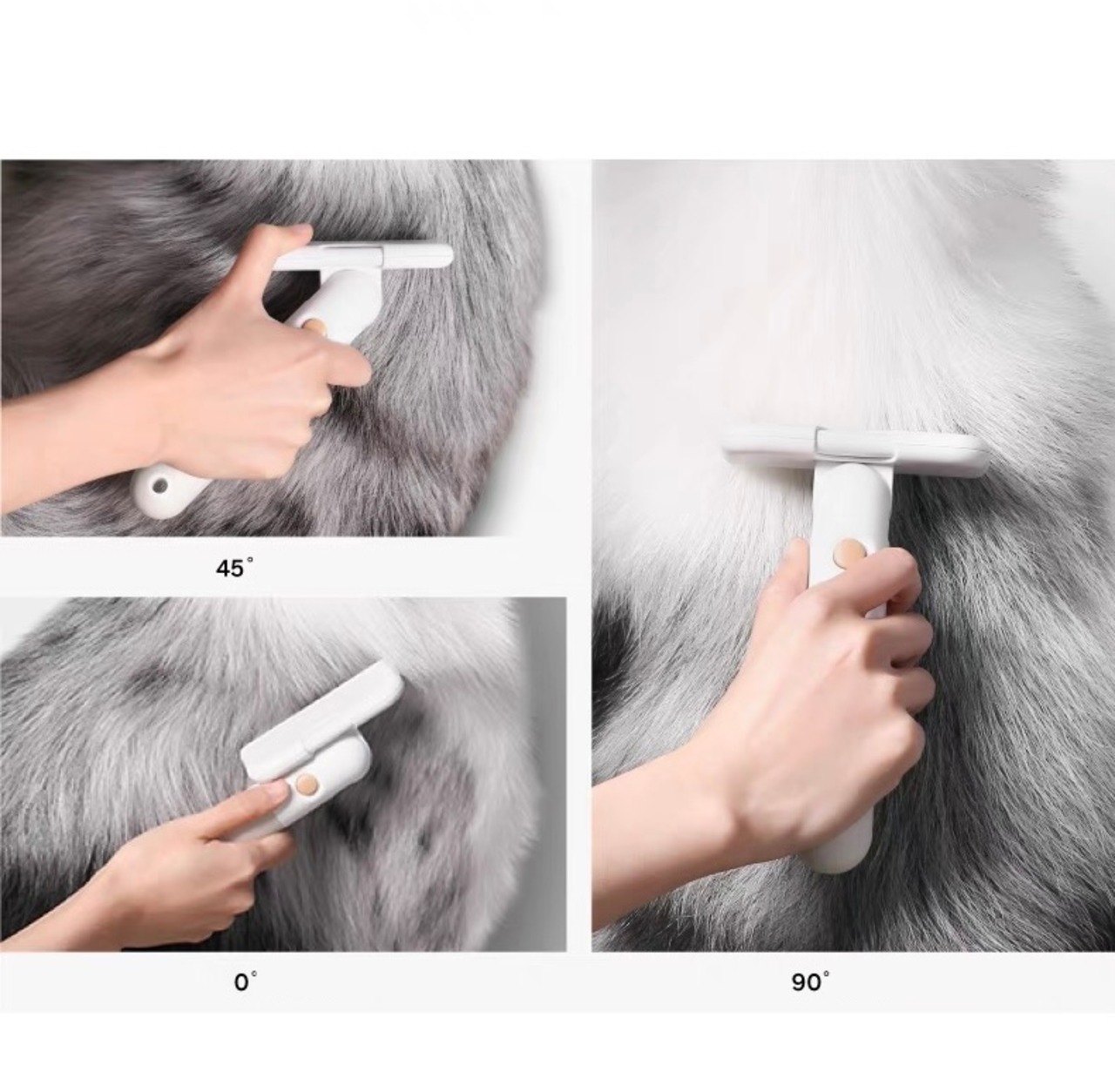 45°

0°

90°