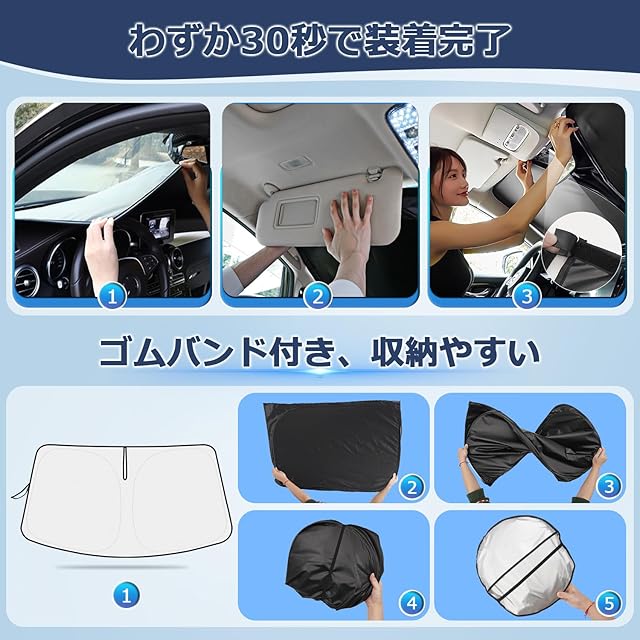 わずか30秒で装着完了

1

2

3

ゴムバンド付き、収納やすい

1

2

3

4

5