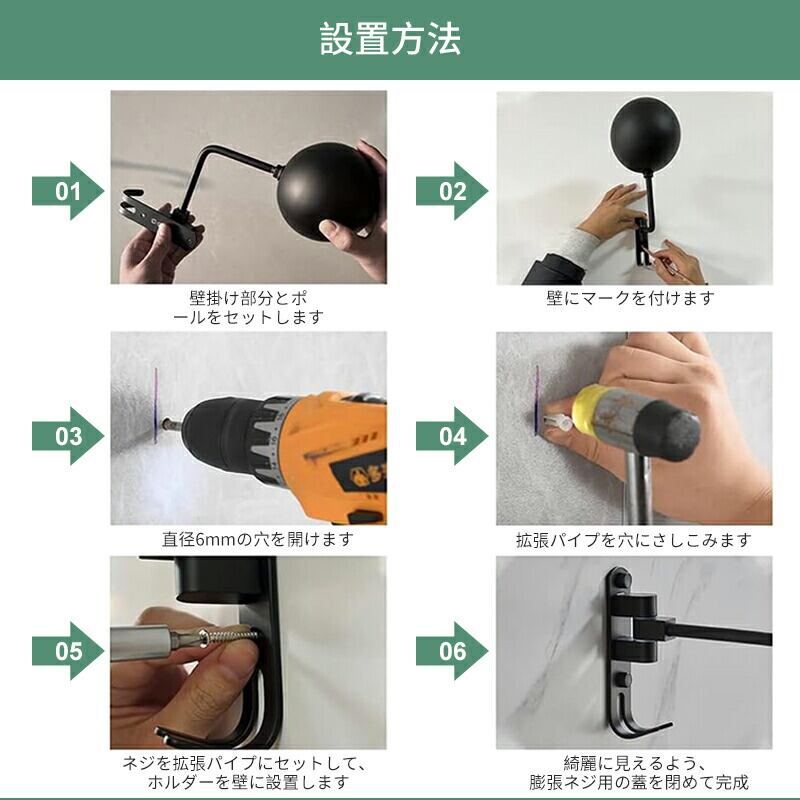 設置方法

01

壁掛け部分とポールをセットします

02

壁にマークを付けます

03

直径6mmの穴を開けます

04

拡張パイプを穴にさしこみます

05

ネジを拡張パイプにセットして、ホルダーを壁に設置します

06

綺麗に見えるよう、膨張ネジ用の蓋を閉めて完成