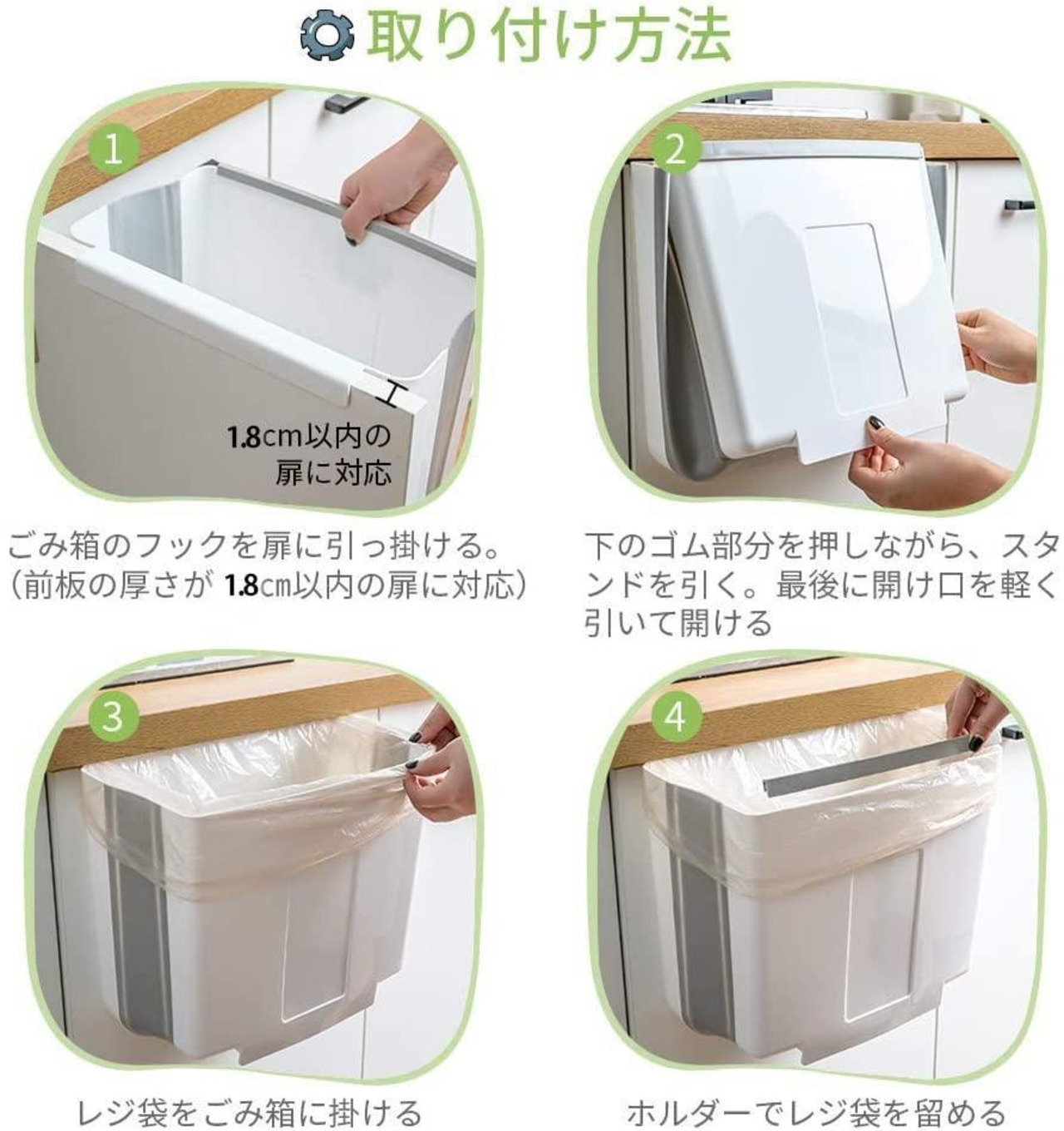 取り付け方法

1

1.8cm以内の扉に対応

ごみ箱のフックを扉に引っ掛ける。（前板の厚さが 1.8cm以内の扉に対応）

2

下のゴム部分を押しながら、スタンドを引く。最後に開け口を軽く引いて開ける

3

レジ袋をごみ箱に掛ける

4

ホルダーでレジ袋を留める