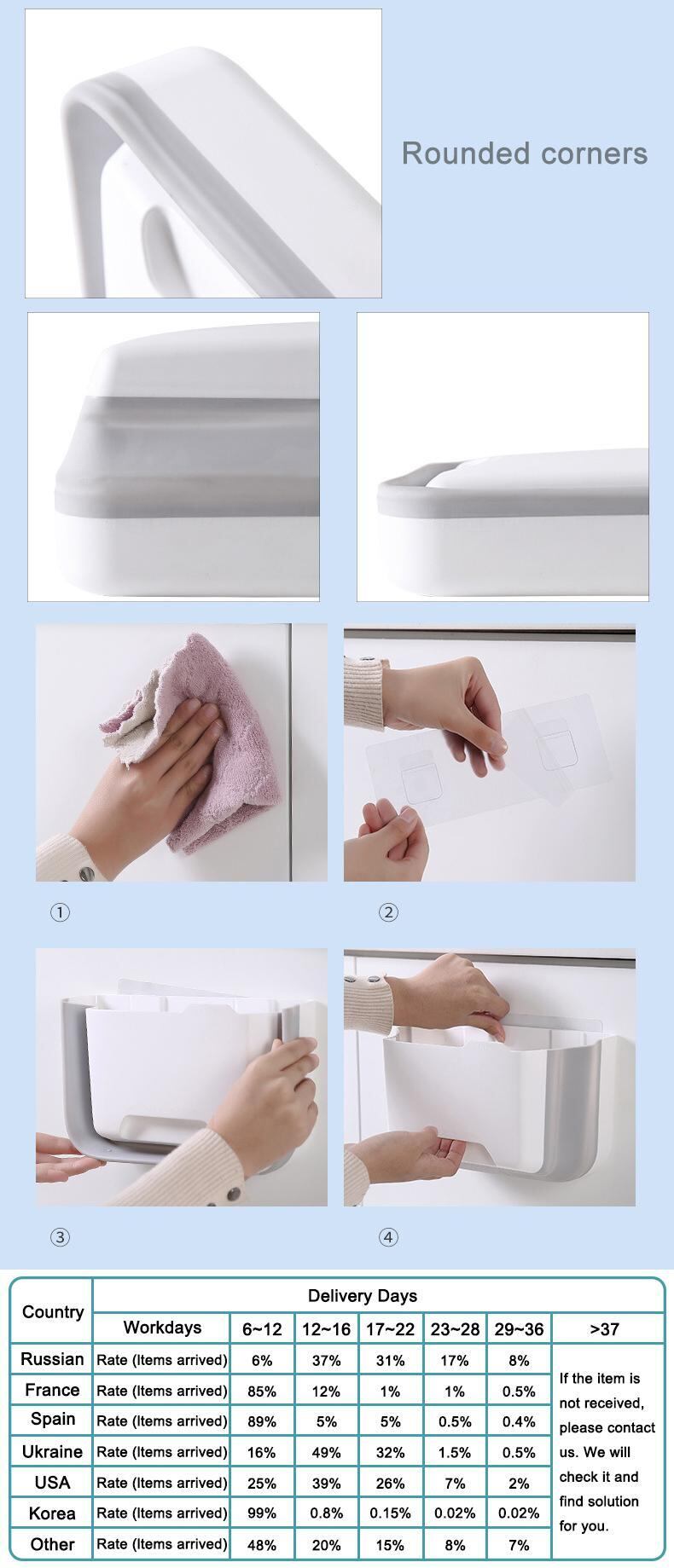 Rounded corners

①

②

③

④

| Country | Delivery Days | | | | | | |
|---|---|---|---|---|---|---|---|
| | Workdays | 6~12 | 12~16 | 17~22 | 23~28 | 29~36 | >37 |
| Russian | Rate (Items arrived) | 6% | 37% | 31% | 17% | 8% | If the item is not received, please contact us. We will check it and find solution for you. |
| France | Rate (Items arrived) | 85% | 12% | 1% | 1% | 0.5% | |
| Spain | Rate (Items arrived) | 89% | 5% | 5% | 0.5% | 0.4% | |
| Ukraine | Rate (Items arrived) | 16% | 49% | 32% | 1.5% | 0.5% | |
| USA | Rate (Items arrived) | 25% | 39% | 26% | 7% | 2% | |
| Korea | Rate (Items arrived) | 99% | 0.8% | 0.15% | 0.02% | 0.02% | |
| Other | Rate (Items arrived) | 48% | 20% | 15% | 8% | 7% | |