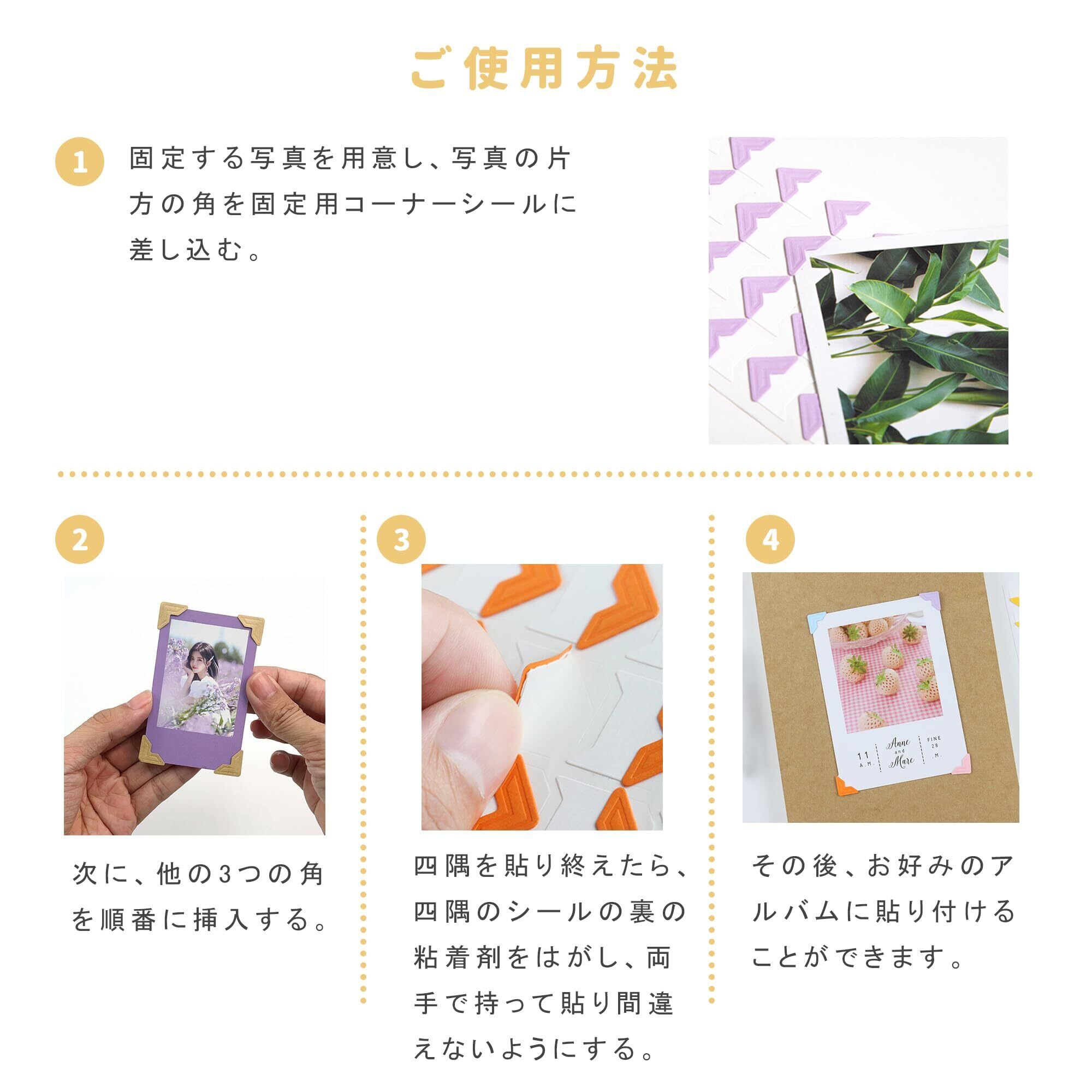 ご使用方法

1 固定する写真を用意し、写真の片方の角を固定用コーナーシールに差し込む。

2

次に、他の3つの角を順番に挿入する。

3

四隅を貼り終えたら、四隅のシールの裏の粘着剤をはがし、両手で持って貼り間違えないようにする。

4

11 A.M. Anne and Marc FINE 28 .M.

その後、お好みのアルバムに貼り付けることができます。