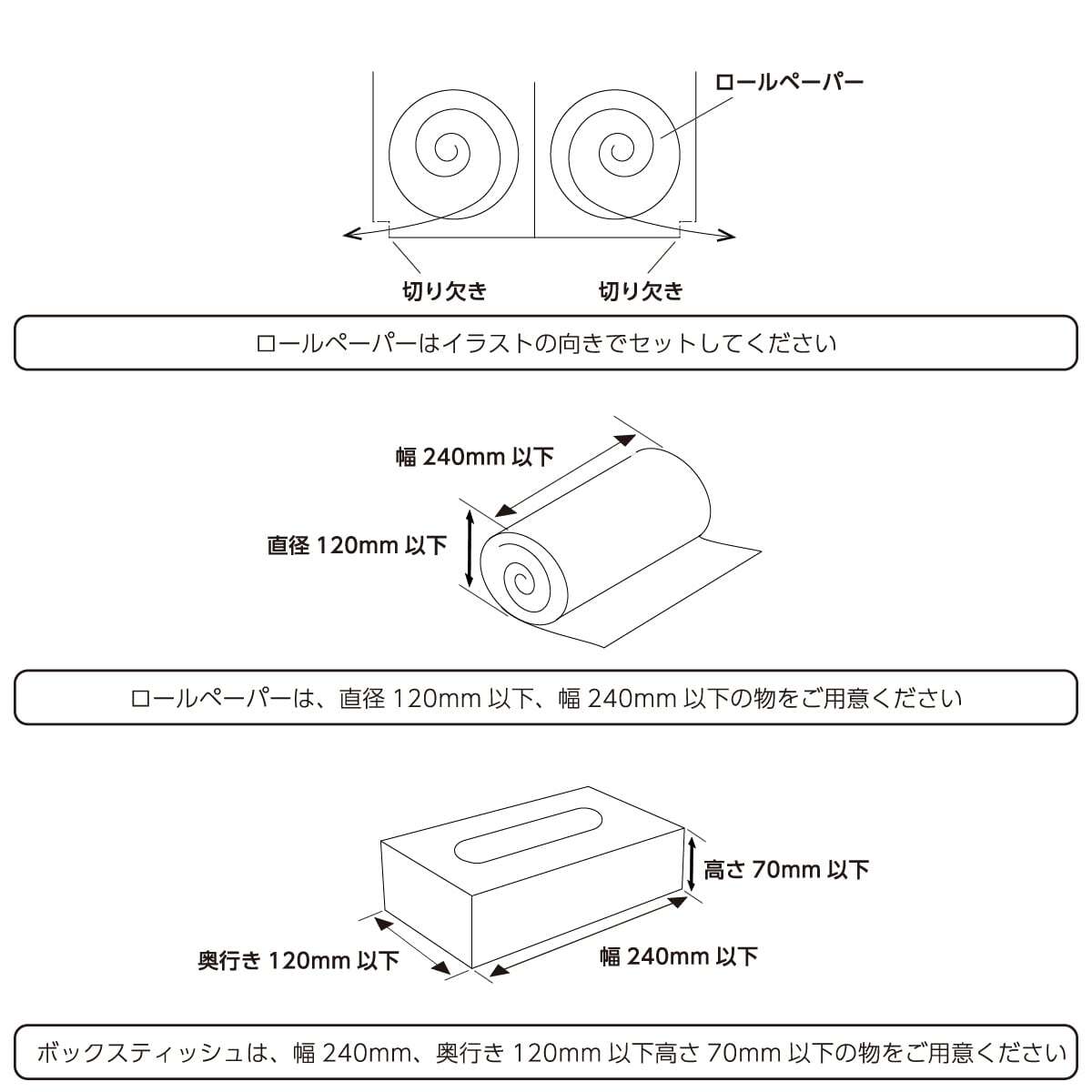 ロールペーパー

切り欠き
切り欠き

ロールペーパーはイラストの向きでセットしてください

幅 240mm 以下
直径 120mm 以下

ロールペーパーは、直径 120mm 以下、幅 240mm 以下の物をご用意ください

高さ 70mm 以下
奥行き 120mm 以下
幅 240mm 以下

ボックスティッシュは、幅 240mm、奥行き 120mm 以下高さ 70mm 以下の物をご用意ください