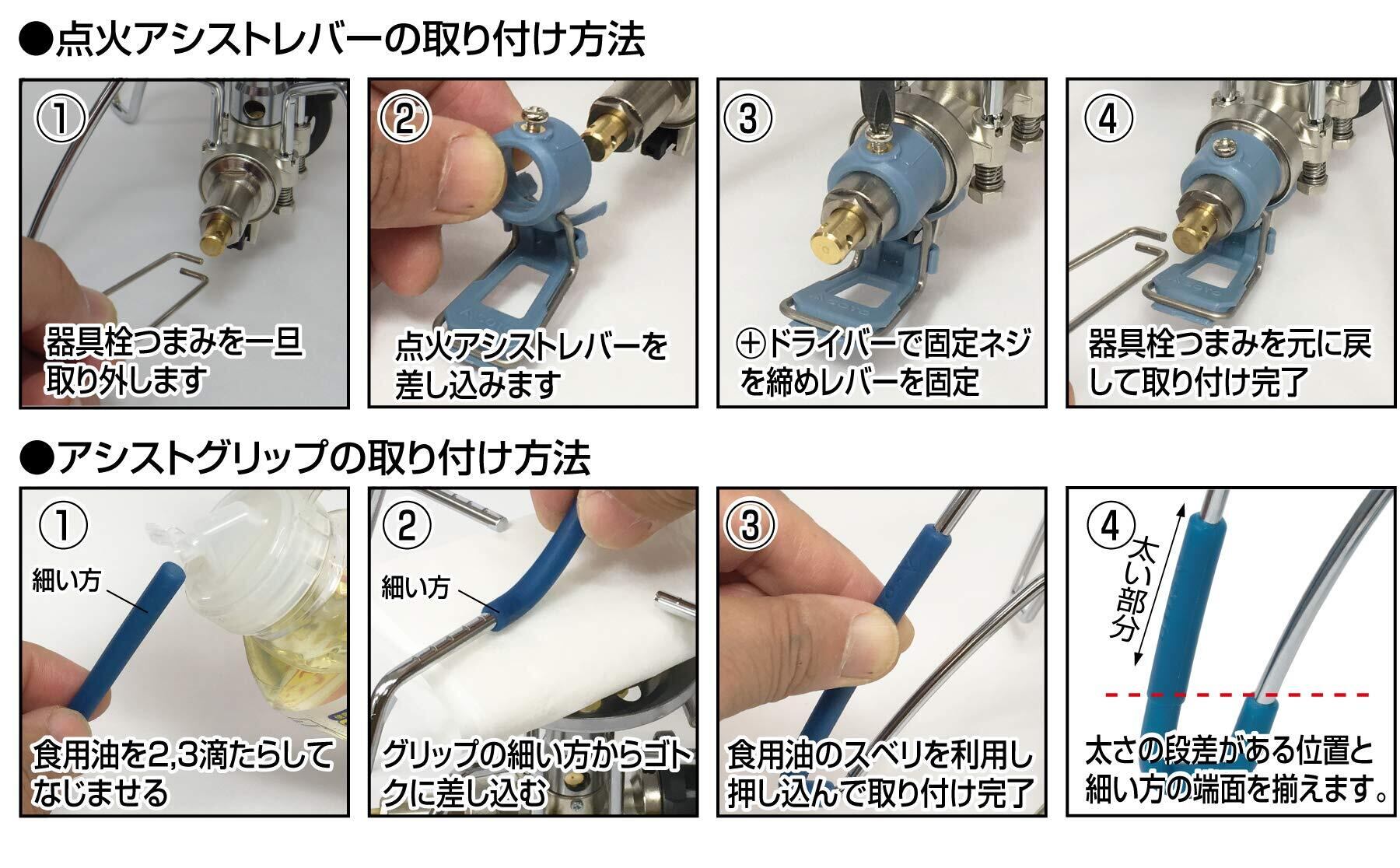 ●点火アシストレバーの取り付け方法

①
器具栓つまみを一旦取り外します

②
点火アシストレバーを差し込みます

③
⊕ドライバーで固定ネジを締めレバーを固定

④
器具栓つまみを元に戻して取り付け完了

●アシストグリップの取り付け方法

①
細い方
食用油を2,3滴たらしてなじませる

②
細い方
グリップの細い方からゴトクに差し込む

③
食用油のスベリを利用し押し込んで取り付け完了

④
太い部分
太さの段差がある位置と細い方の端面を揃えます。