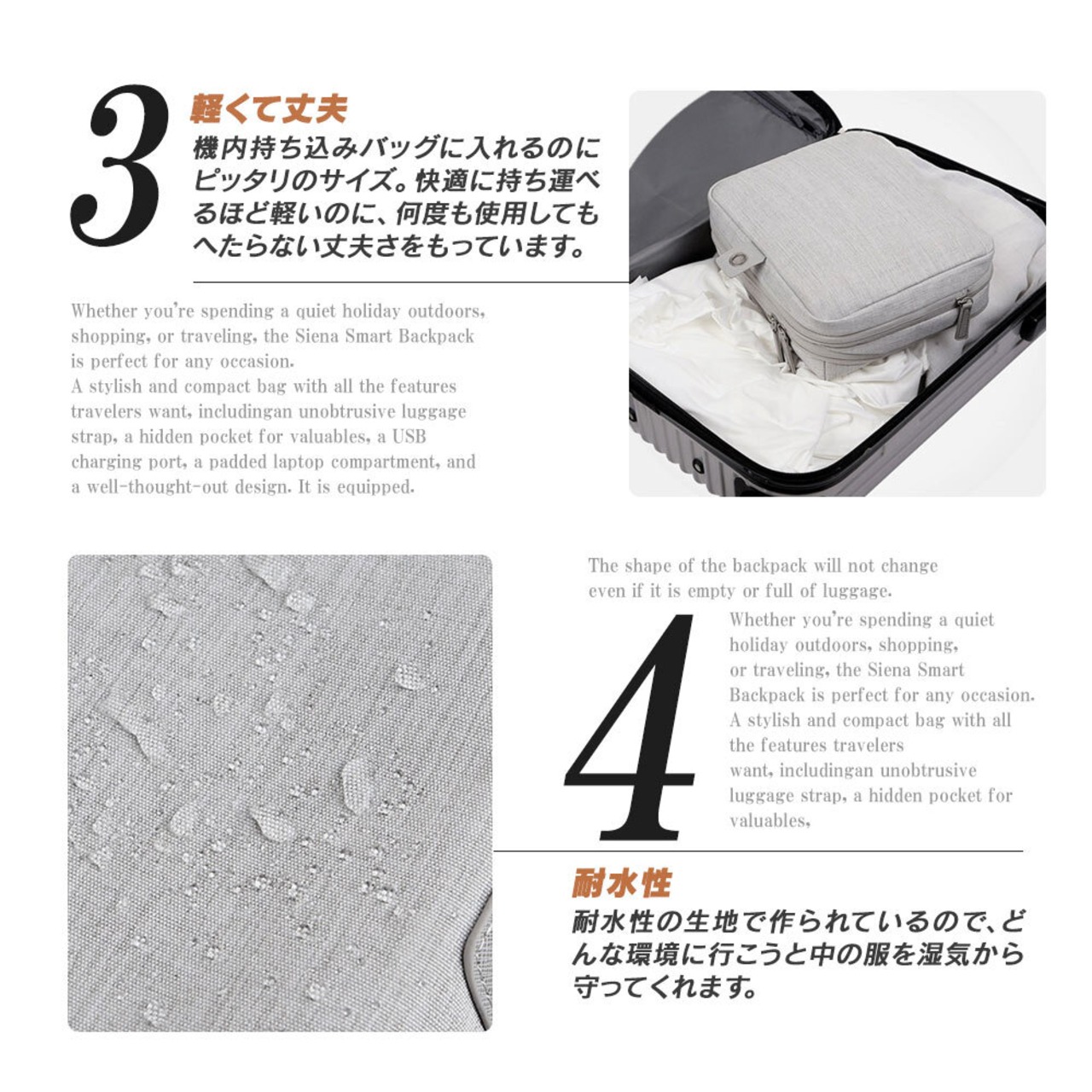 3
軽くて丈夫
機内持ち込みバッグに入れるのにピッタリのサイズ。快適に持ち運べるほど軽いのに、何度も使用してもへたらない丈夫さをもっています。

Whether you're spending a quiet holiday outdoors, shopping, or traveling, the Siena Smart Backpack is perfect for any occasion.
A stylish and compact bag with all the features travelers want, includingan unobtrusive luggage strap, a hidden pocket for valuables, a USB charging port, a padded laptop compartment, and a well-thought-out design. It is equipped.

The shape of the backpack will not change even if it is empty or full of luggage.

4
Whether you're spending a quiet holiday outdoors, shopping, or traveling, the Siena Smart Backpack is perfect for any occasion.
A stylish and compact bag with all the features travelers want, includingan unobtrusive luggage strap, a hidden pocket for valuables,

耐水性
耐水性の生地で作られているので、どんな環境に行こうと中の服を湿気から守ってくれます。