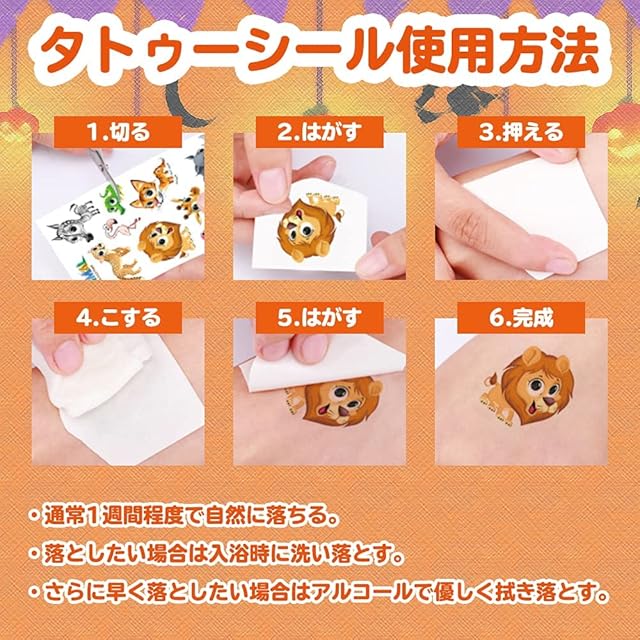 タトゥーシール使用方法

1.切る

2.はがす

3.押える

4.こする

5.はがす

6.完成

・通常1週間程度で自然に落ちる。
・落としたい場合は入浴時に洗い落とす。
・さらに早く落としたい場合はアルコールで優しく拭き落とす。