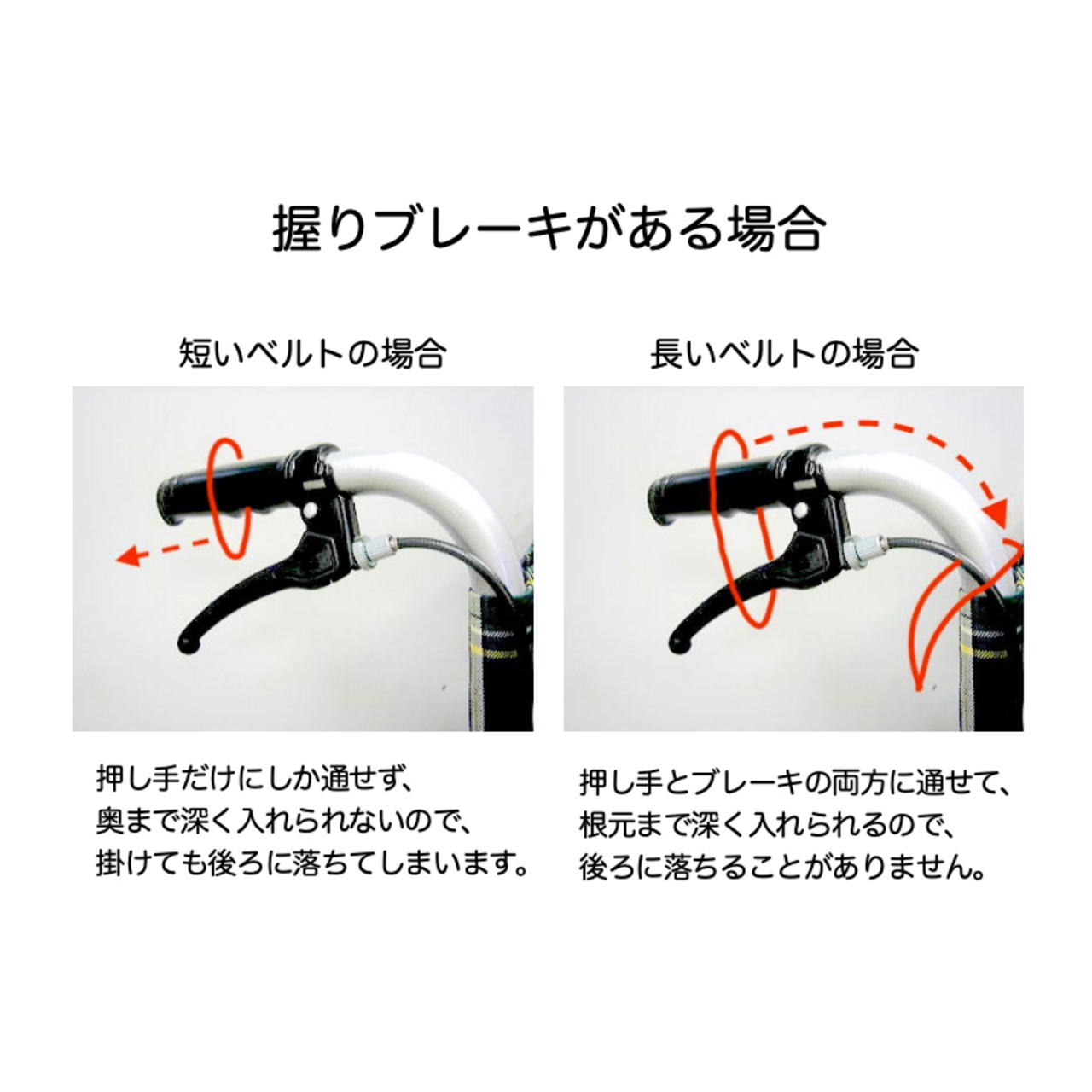 握りブレーキがある場合

短いベルトの場合

押し手だけにしか通せず、
奥まで深く入れられないので、
掛けても後ろに落ちてしまいます。

長いベルトの場合

押し手とブレーキの両方に通せて、
根元まで深く入れられるので、
後ろに落ちることがありません。