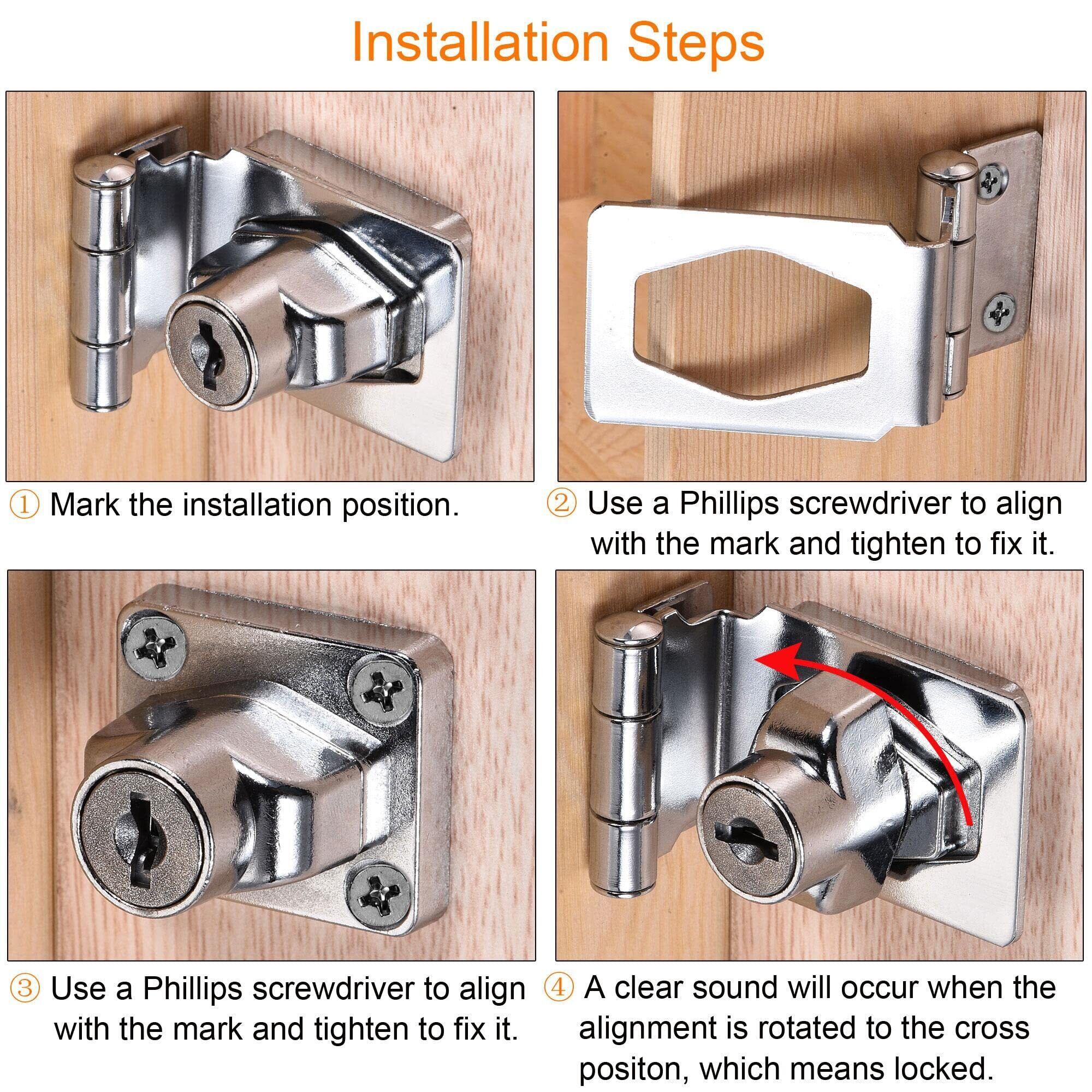 Installation Steps

① Mark the installation position.

② Use a Phillips screwdriver to align with the mark and tighten to fix it.

③ Use a Phillips screwdriver to align with the mark and tighten to fix it.

④ A clear sound will occur when the alignment is rotated to the cross positon, which means locked.